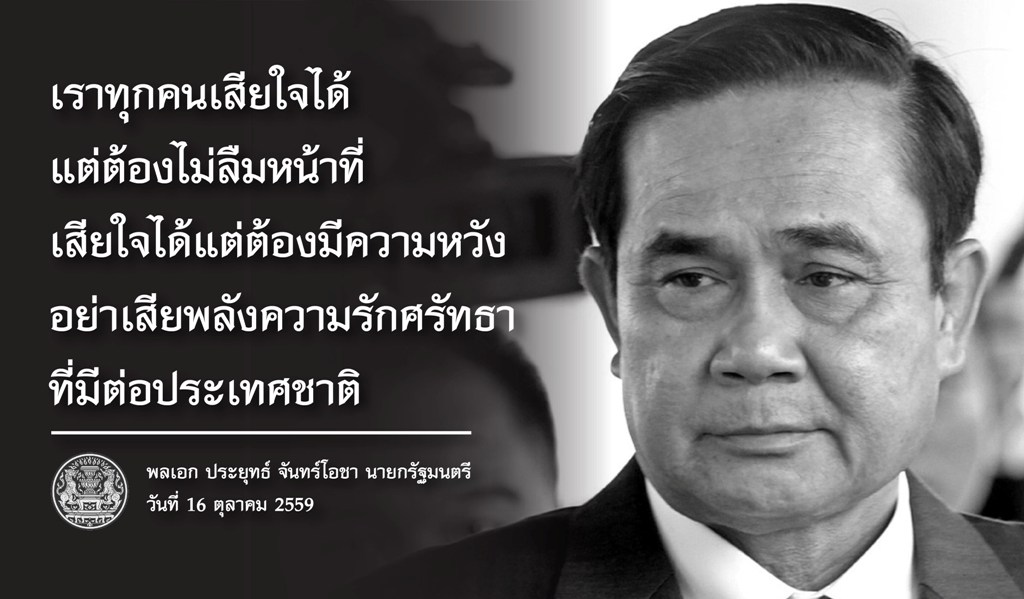 เราทุกคนเสียใจได้
แต่ต้องไม่ลืมหน้าที่
เสียใจได้แต่ต้องมีความหวัง
อย่าเสียพลังความรักศรัทธา
ที่มีต่อประเทศชาติ

พลเอก ประยุทธ์ จันทร์โอชา นายกรัฐมนตรี
วันที่ 16 ตุลาคม 2559