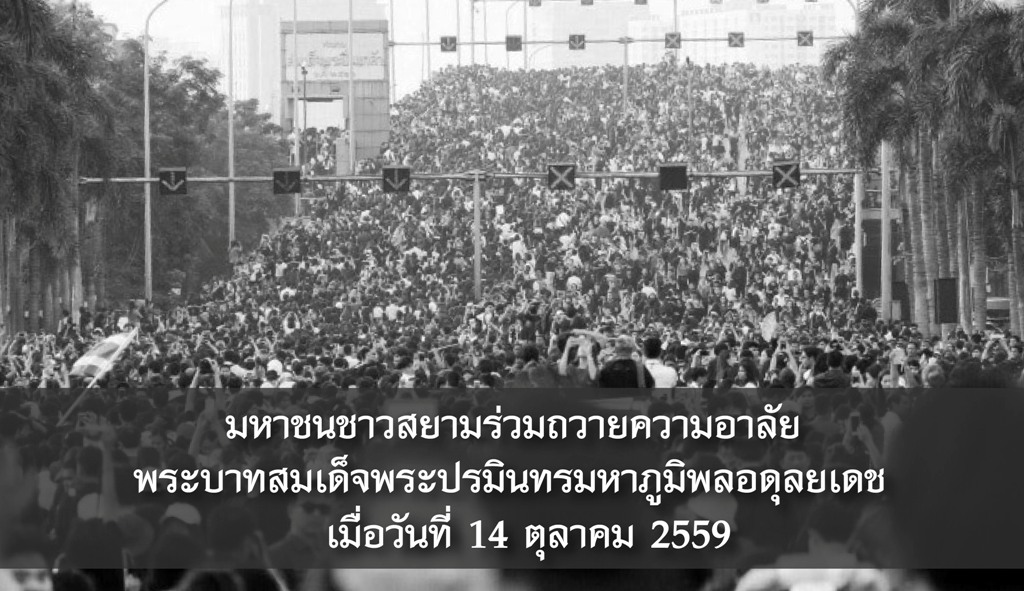 มหาชนชาวสยามร่วมถวายความอาลัย
พระบาทสมเด็จพระปรมินทรมหาภูมิพลอดุลยเดช
เมื่อวันที่ 14 ตุลาคม 2559