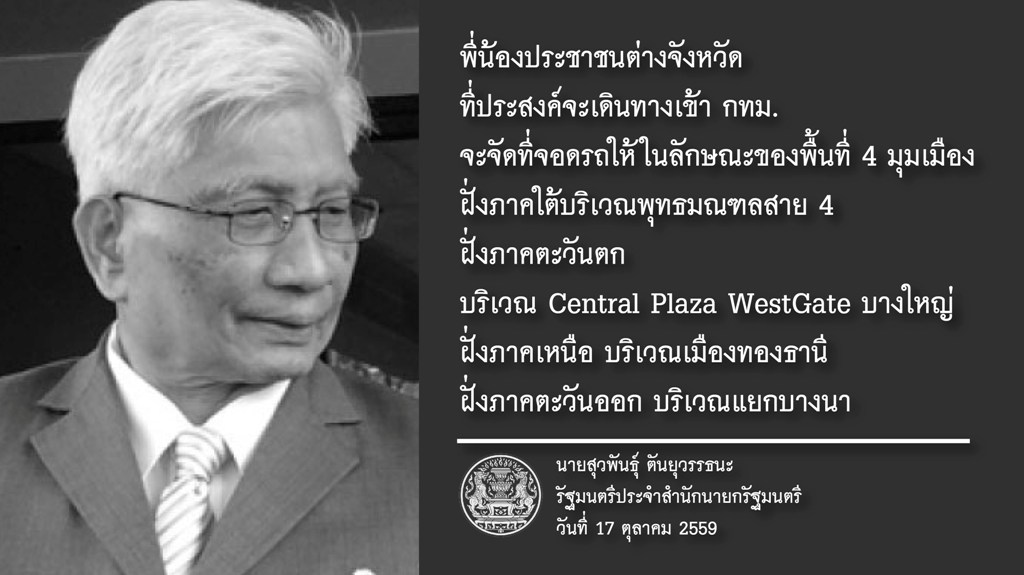 พี่น้องประชาชนต่างจังหวัด
ที่ประสงค์จะเดินทางเข้า กทม.
จะจัดที่จอดรถให้ในลักษณะของพื้นที่ 4 มุมเมือง
ฝั่งภาคใต้บริเวณพุทธมณฑลสาย 4
ฝั่งภาคตะวันตก
บริเวณ Central Plaza WestGate บางใหญ่
ฝั่งภาคเหนือ บริเวณเมืองทองธานี
ฝั่งภาคตะวันออก บริเวณแยกบางนา

นายสุวพันธุ์ ตันยุวรรธนะ
รัฐมนตรีประจำสำนักนายกรัฐมนตรี
วันที่ 17 ตุลาคม 2559