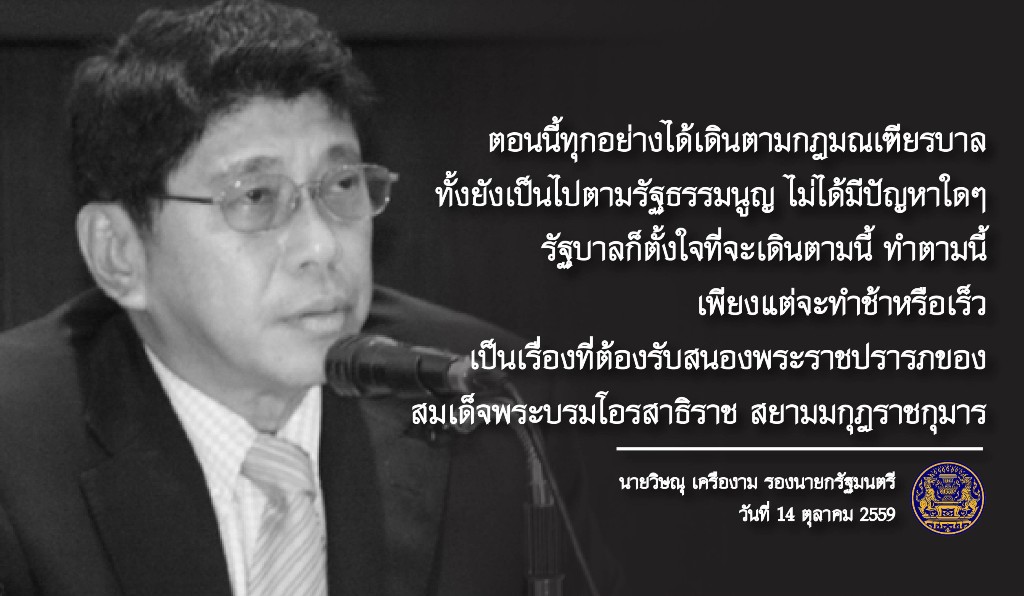 ตอนนี้ทุกอย่างได้เดินตามกฎมณเฑียรบาล
ทั้งยังเป็นไปตามรัฐธรรมนูญ ไม่ได้มีปัญหาใดๆ
รัฐบาลก็ตั้งใจที่จะเดินตามนี้ ทำตามนี้
เพียงแต่จะทำช้าหรือเร็ว
เป็นเรื่องที่ต้องรับสนองพระราชปรารภของ
สมเด็จพระบรมโอรสาธิราช สยามมกุฎราชกุมาร

นายวิษณุ เครืองาม รองนายกรัฐมนตรี
วันที่ 14 ตุลาคม 2559