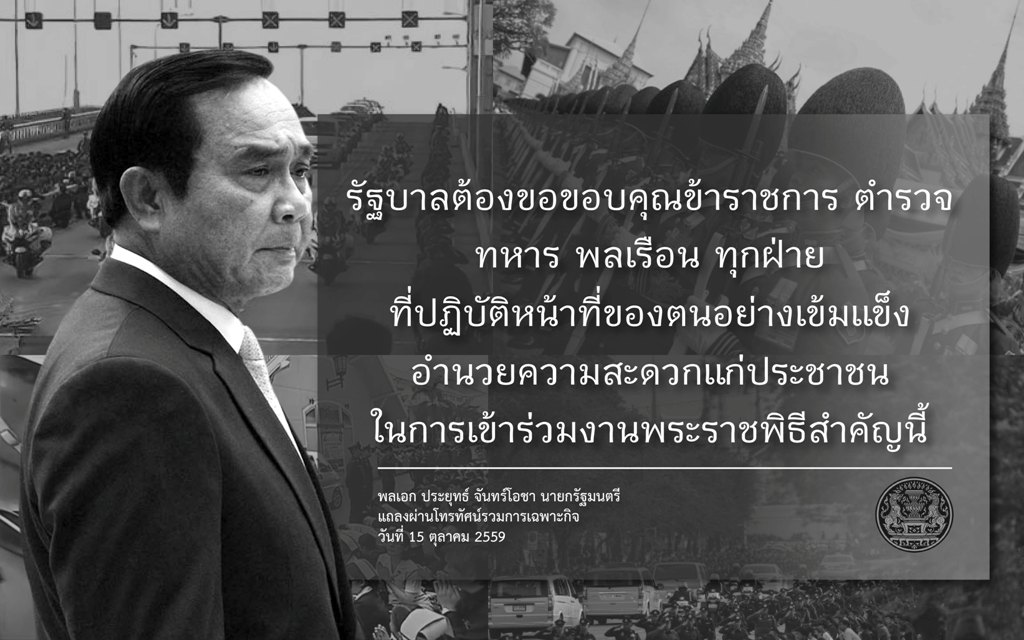 รัฐบาลต้องขอขอบคุณข้าราชการ ตำรวจ ทหาร พลเรือน ทุกฝ่าย ที่ปฏิบัติหน้าที่ของตนอย่างเข้มแข็ง อำนวยความสะดวกแก่ประชาชน ในการเข้าร่วมงานพระราชพิธีสำคัญนี้

พลเอก ประยุทธ์ จันทร์โอชา นายกรัฐมนตรี
แถลงผ่านโทรทัศน์รวมการเฉพาะกิจ
วันที่ 15 ตุลาคม 2559