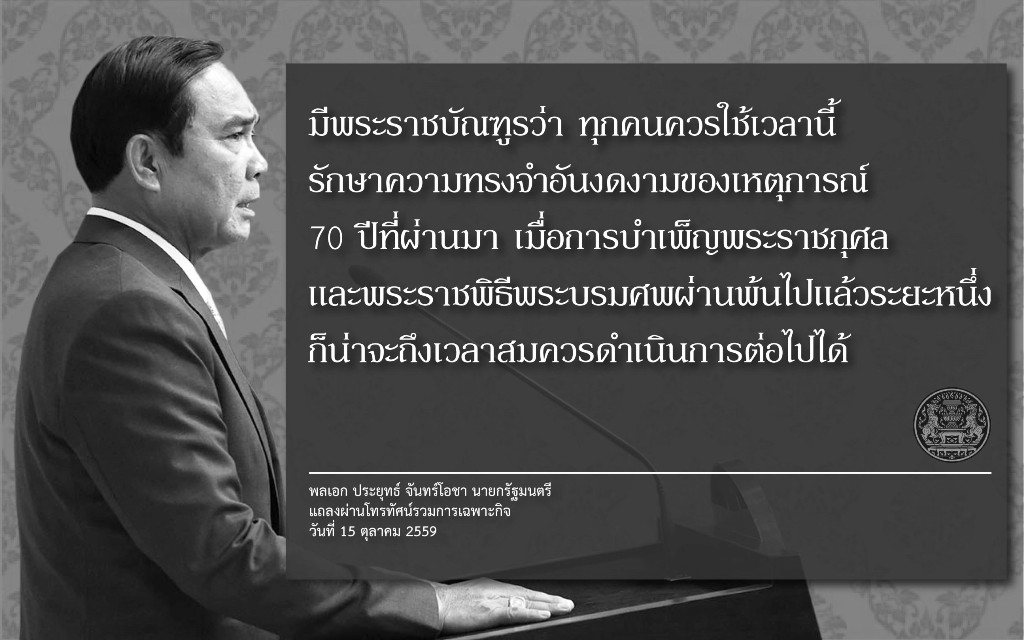 มีพระราชบัณฑูรว่า ทุกคนควรใช้เวลานี้ รักษาความทรงจำอันงดงามของเหตุการณ์ 70 ปีที่ผ่านมา เมื่อการบำเพ็ญพระราชกุศล และพระราชพิธีพระบรมศพผ่านพ้นไปแล้วระยะหนึ่ง ก็น่าจะถึงเวลาสมควรดำเนินการต่อไปได้

พลเอก ประยุทธ์ จันทร์โอชา นายกรัฐมนตรี
แถลงผ่านโทรทัศน์รวมการเฉพาะกิจ
วันที่ 15 ตุลาคม 2559