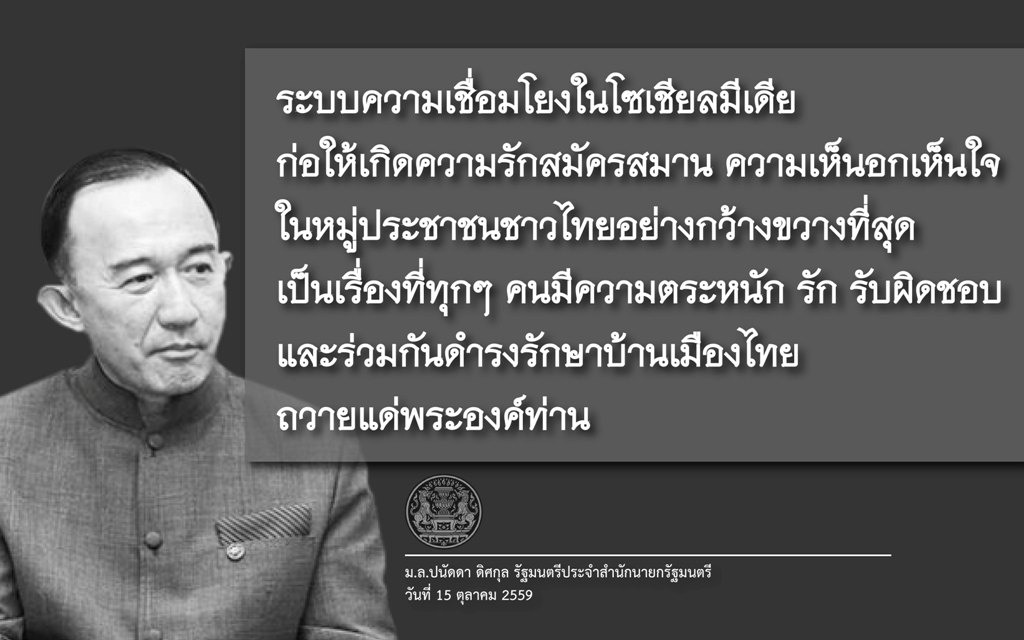 ระบบความเชื่อมโยงในโซเชียลมีเดีย ก่อให้เกิดความรักสมัครสมาน ความเห็นอกเห็นใจ ในหมู่ประชาชนชาวไทยอย่างกว้างขวางที่สุด เป็นเรื่องที่ทุกๆ คนมีความตระหนัก รัก รับผิดชอบ และร่วมกันดำรงรักษาบ้านเมืองไทย ถวายแด่พระองค์ท่าน

ม.ล.ปนัดดา ดิศกุล รัฐมนตรีประจำสำนักนายกรัฐมนตรี
วันที่ 15 ตุลาคม 2559