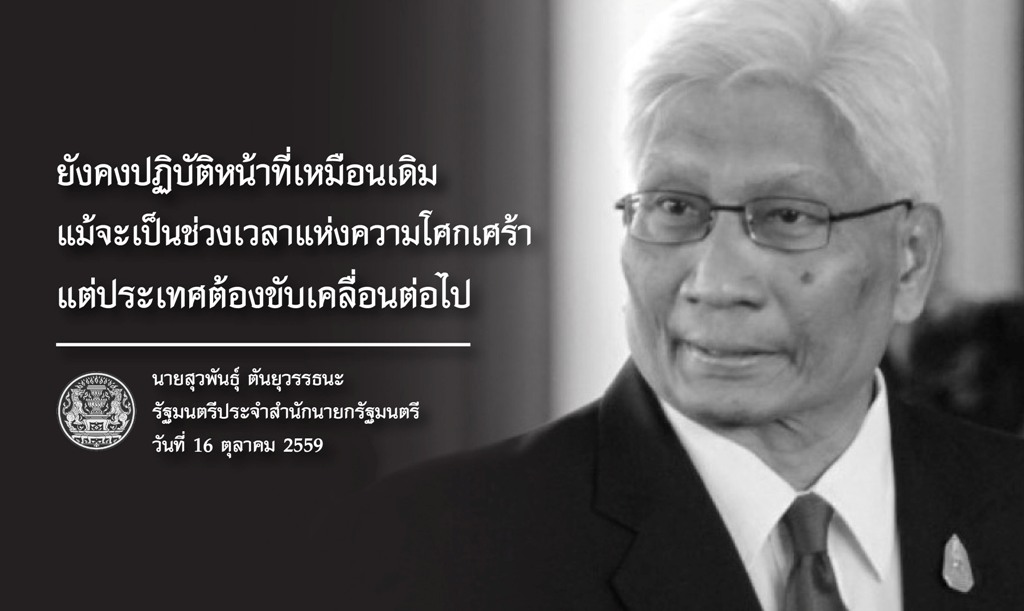 ยังคงปฏิบัติหน้าที่เหมือนเดิม
แม้จะเป็นช่วงเวลาแห่งความโศกเศร้า
แต่ประเทศต้องขับเคลื่อนต่อไป

นายสุวพันธุ์ ตันยุวรรธนะ
รัฐมนตรีประจำสำนักนายกรัฐมนตรี
วันที่ 16 ตุลาคม 2559