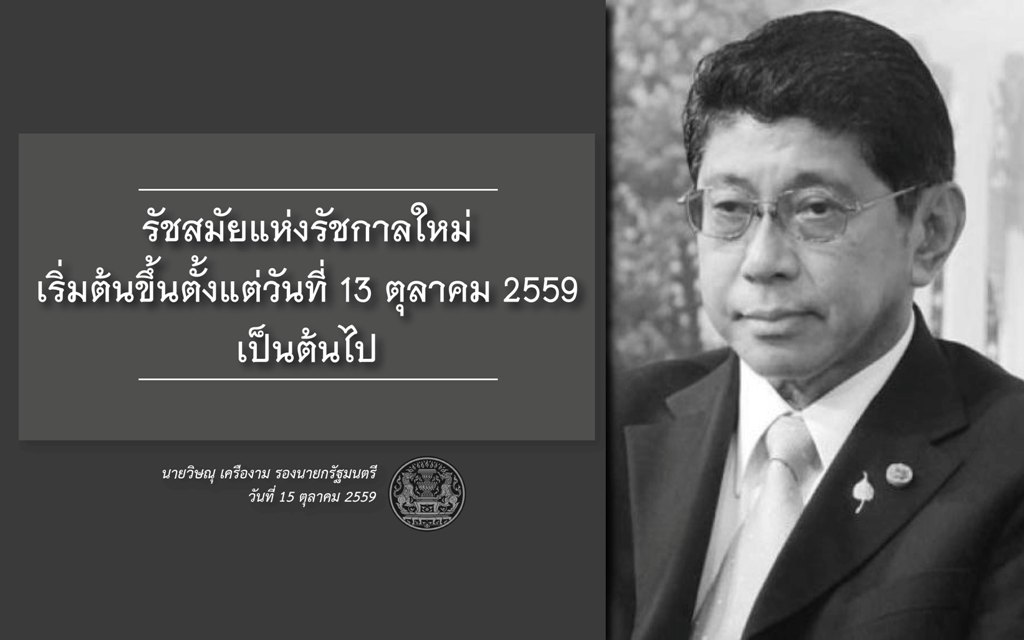 รัชสมัยแห่งรัชกาลใหม่
เริ่มต้นขึ้นตั้งแต่วันที่ 13 ตุลาคม 2559
เป็นต้นไป

นายวิษณุ เครืองาม รองนายกรัฐมนตรี
วันที่ 15 ตุลาคม 2559