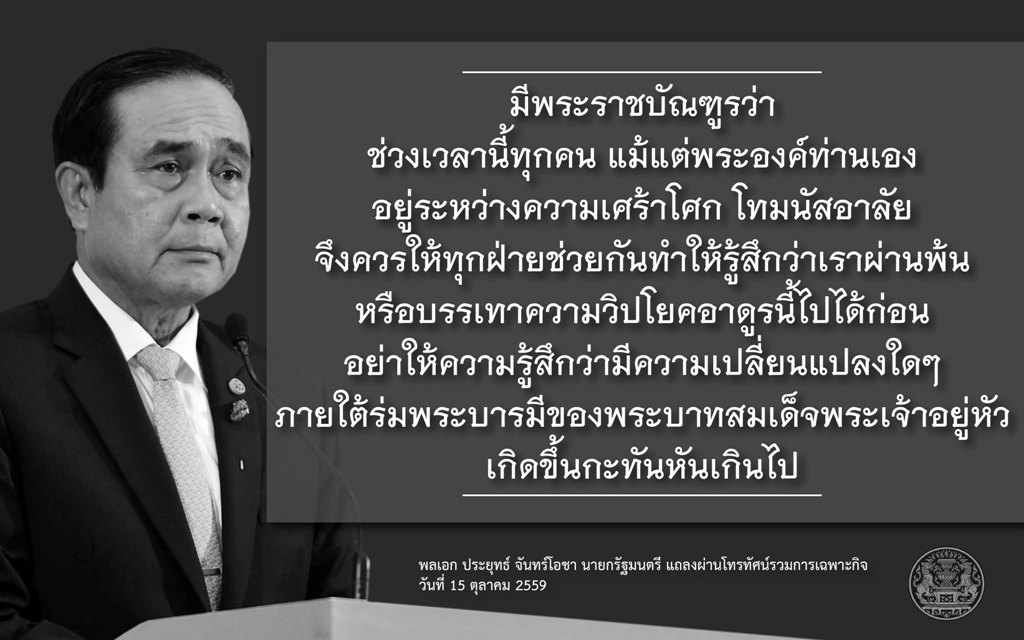 มีพระราชบัณฑูรว่า
ช่วงเวลานี้ทุกคน แม้แต่พระองค์ท่านเอง
อยู่ระหว่างความเศร้าโศก โทมนัสอาลัย
จึงควรให้ทุกฝ่ายช่วยกันทำให้รู้สึกว่าเราผ่านพ้น
หรือบรรเทาความวิปโยคอาดูรนี้ไปได้ก่อน
อย่าให้ความรู้สึกว่ามีความเปลี่ยนแปลงใดๆ
ภายใต้ร่มพระบารมีของพระบาทสมเด็จพระเจ้าอยู่หัว
เกิดขึ้นกะทันหันเกินไป

พลเอก ประยุทธ์ จันทร์โอชา นายกรัฐมนตรี แถลงผ่านโทรทัศน์รวมการเฉพาะกิจ
วันที่ 15 ตุลาคม 2559