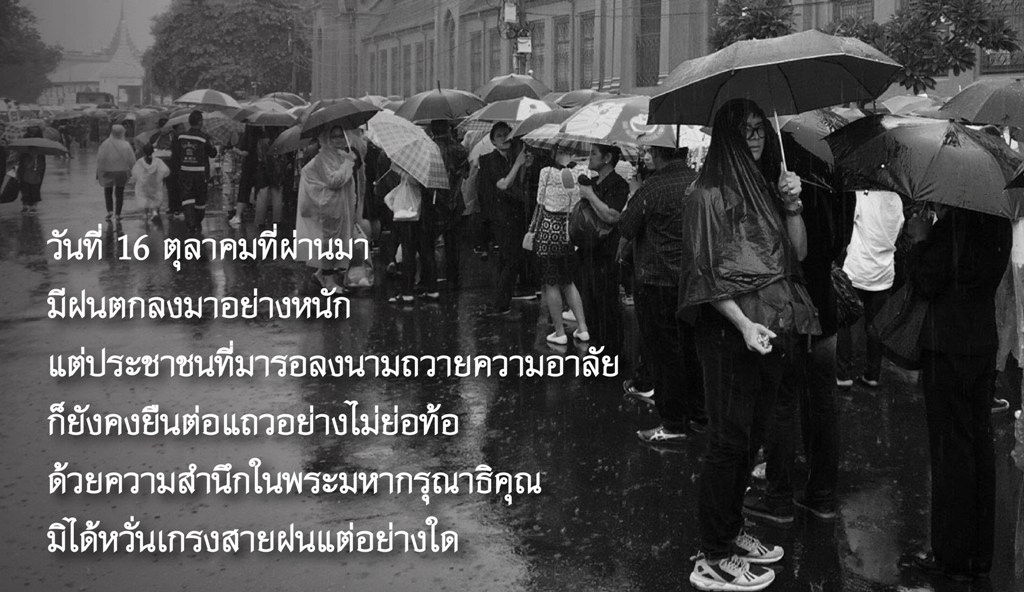 วันที่ 16 ตุลาคมที่ผ่านมา
มีฝนตกลงมาอย่างหนัก
แต่ประชาชนที่มารอลงนามถวายความอาลัย
ก็ยังคงยืนต่อแถวอย่างไม่ย่อท้อ
ด้วยความสำนึกในพระมหากรุณาธิคุณ
มิได้หวั่นเกรงสายฝนแต่อย่างใด