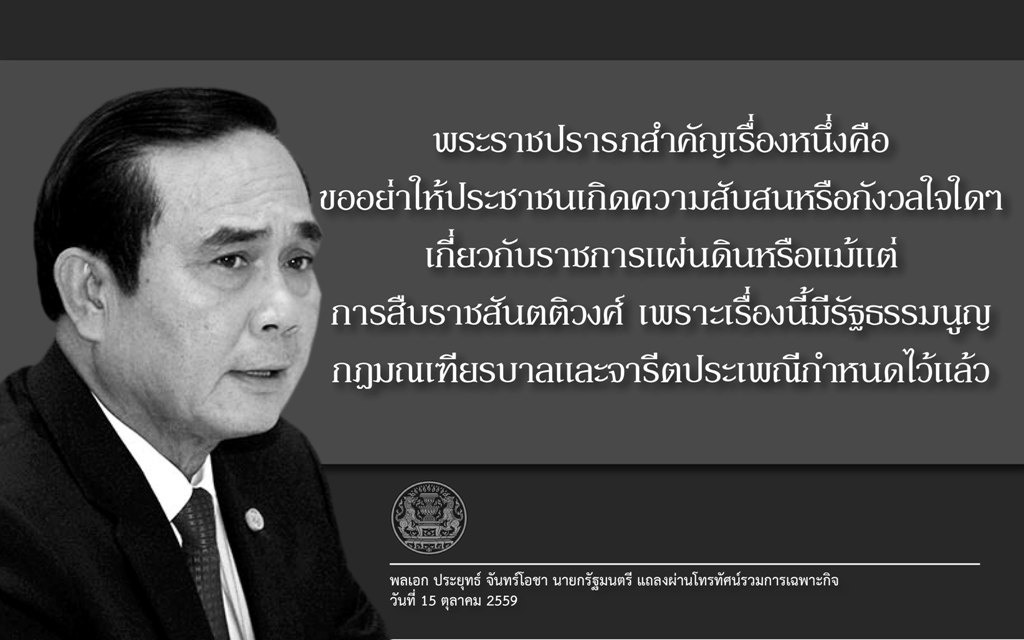 พระราชปรารภสำคัญเรื่องหนึ่งคือ ขออย่าให้ประชาชนเกิดความสับสนหรือกังวลใจใดๆ เกี่ยวกับราชการแผ่นดินหรือแม้แต่ การสืบราชสันตติวงศ์ เพราะเรื่องนี้มีรัฐธรรมนูญ กฎมณเฑียรบาลและจารีตประเพณีกำหนดไว้แล้ว

พลเอก ประยุทธ์ จันทร์โอชา นายกรัฐมนตรี แถลงผ่านโทรทัศน์รวมการเฉพาะกิจ
วันที่ 15 ตุลาคม 2559