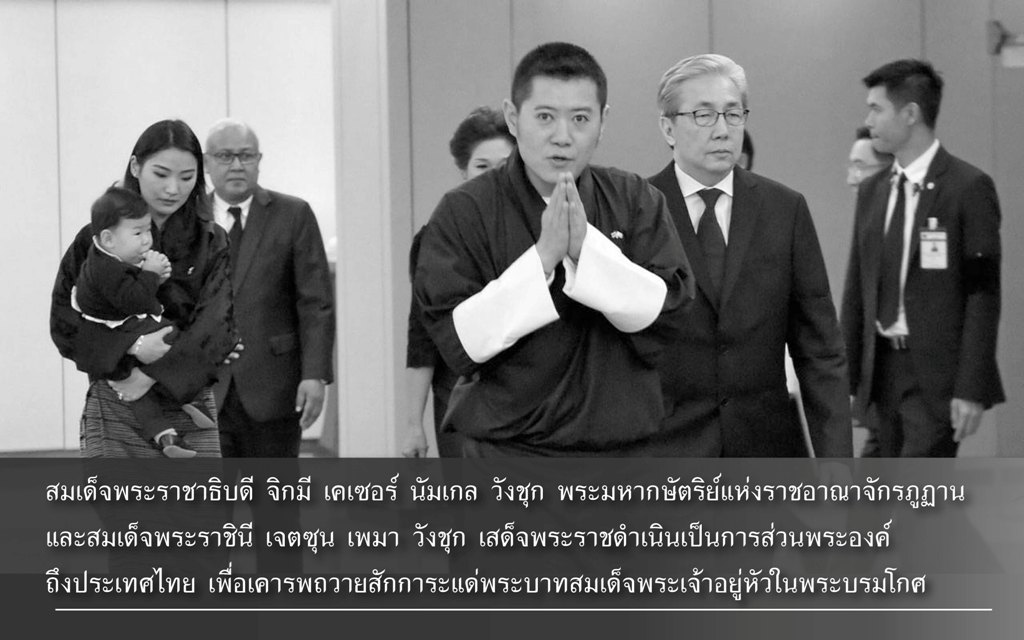 สมเด็จพระราชาธิบดี จิกมี เคเซอร์ นัมเกล วังชุก พระมหากษัตริย์แห่งราชอาณาจักรภูฏาน และสมเด็จพระราชินี เจตซุน เพมา วังชุก เสด็จพระราชดำเนินเป็นการส่วนพระองค์ ถึงประเทศไทย เพื่อเคารพถวายสักการะแด่พระบาทสมเด็จพระเจ้าอยู่หัวในพระบรมโกศ