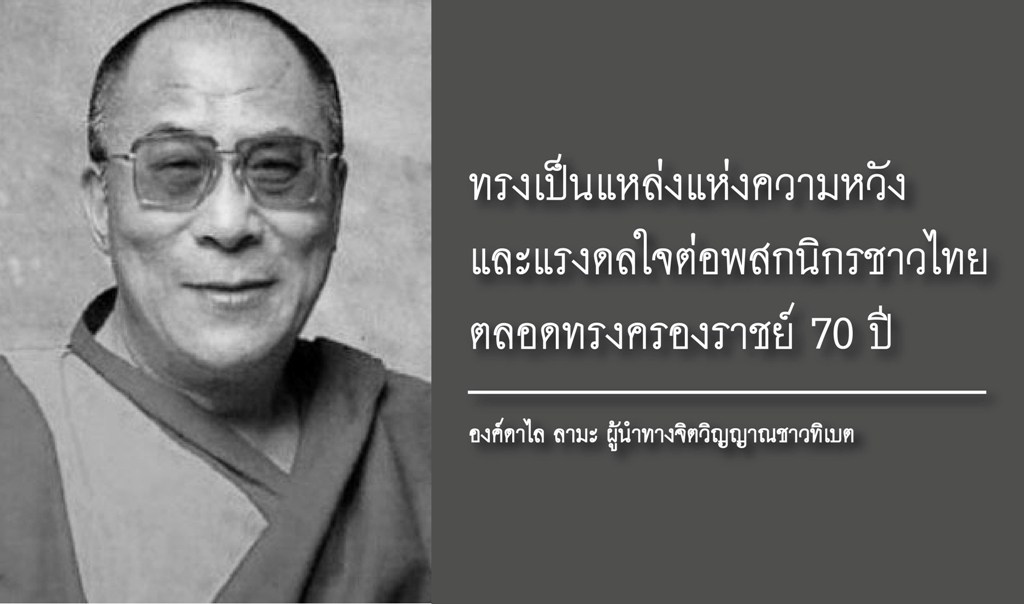 ทรงเป็นแหล่งแห่งความหวัง และแรงดลใจต่อพสกนิกรชาวไทย ตลอดทรงครองราชย์ 70 ปี

องค์ดาไล ลามะ ผู้นำทางจิตวิญญาณชาวทิเบต