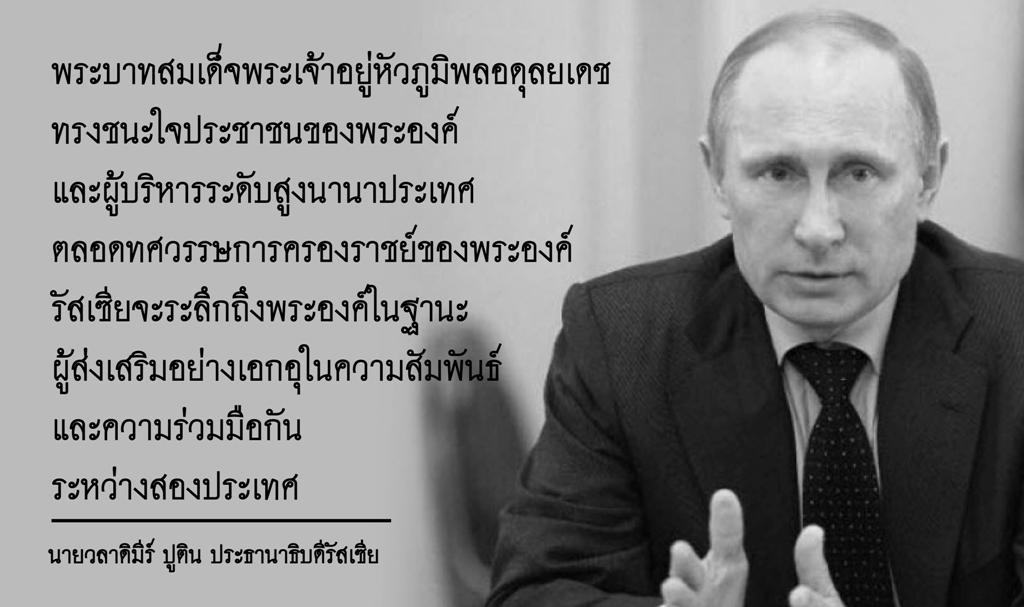 พระบาทสมเด็จพระเจ้าอยู่หัวภูมิพลอดุลยเดช ทรงชนะใจประชาชนของพระองค์ และผู้บริหารระดับสูงนานาประเทศ ตลอดทศวรรษการครองราชย์ของพระองค์ รัสเซียจะระลึกถึงพระองค์ในฐานะ ผู้ส่งเสริมอย่างเอกอุในความสัมพันธ์ และความร่วมมือกัน ระหว่างสองประเทศ

นายวลาดิมีร์ ปูติน ประธานาธิบดีรัสเซีย