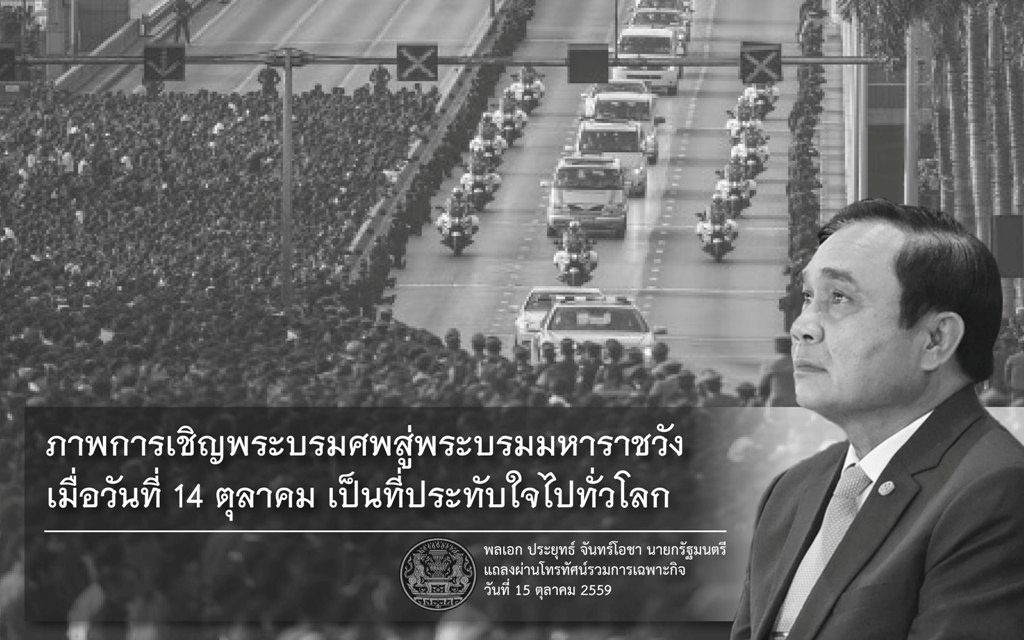 ภาพการเชิญพระบรมศพสู่พระบรมมหาราชวัง
เมื่อวันที่ 14 ตุลาคม เป็นที่ประทับใจไปทั่วโลก

พลเอก ประยุทธ์ จันทร์โอชา นายกรัฐมนตรี
แถลงผ่านโทรทัศน์รวมการเฉพาะกิจ
วันที่ 15 ตุลาคม 2559