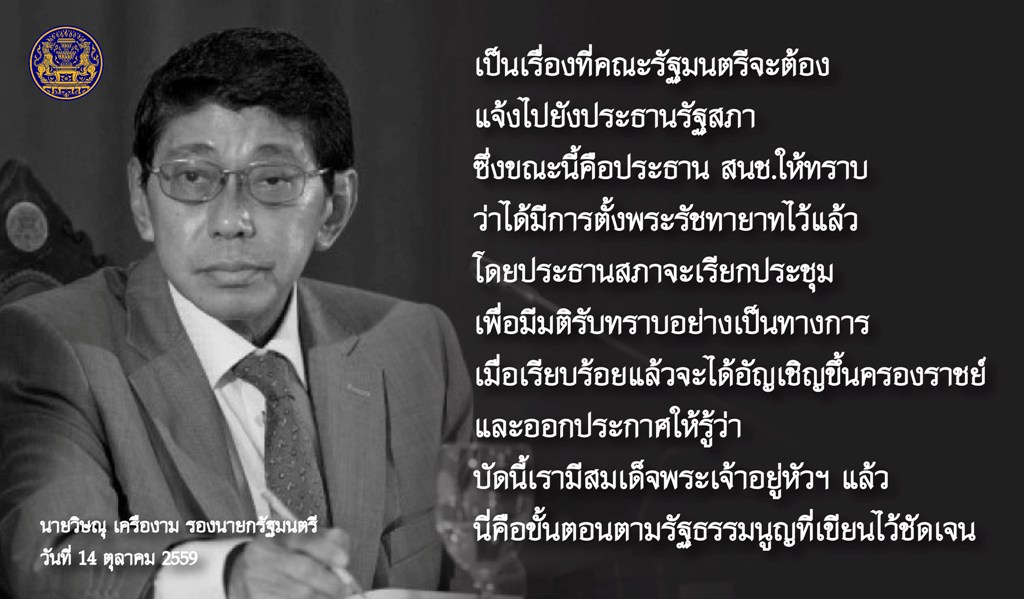 เป็นเรื่องที่คณะรัฐมนตรีจะต้อง
แจ้งไปยังประธานรัฐสภา
ซึ่งขณะนี้คือประธาน สนช.ให้ทราบ
ว่าได้มีการตั้งพระรัชทายาทไว้แล้ว
โดยประธานสภาจะเรียกประชุม
เพื่อมีมติรับทราบอย่างเป็นทางการ
เมื่อเรียบร้อยแล้วจะได้อัญเชิญขึ้นครองราชย์
และออกประกาศให้รู้ว่า
บัดนี้เรามีสมเด็จพระเจ้าอยู่หัวฯ แล้ว
นี่คือขั้นตอนตามรัฐธรรมนูญที่เขียนไว้ชัดเจน

นายวิษณุ เครืองาม รองนายกรัฐมนตรี
วันที่ 14 ตุลาคม 2559