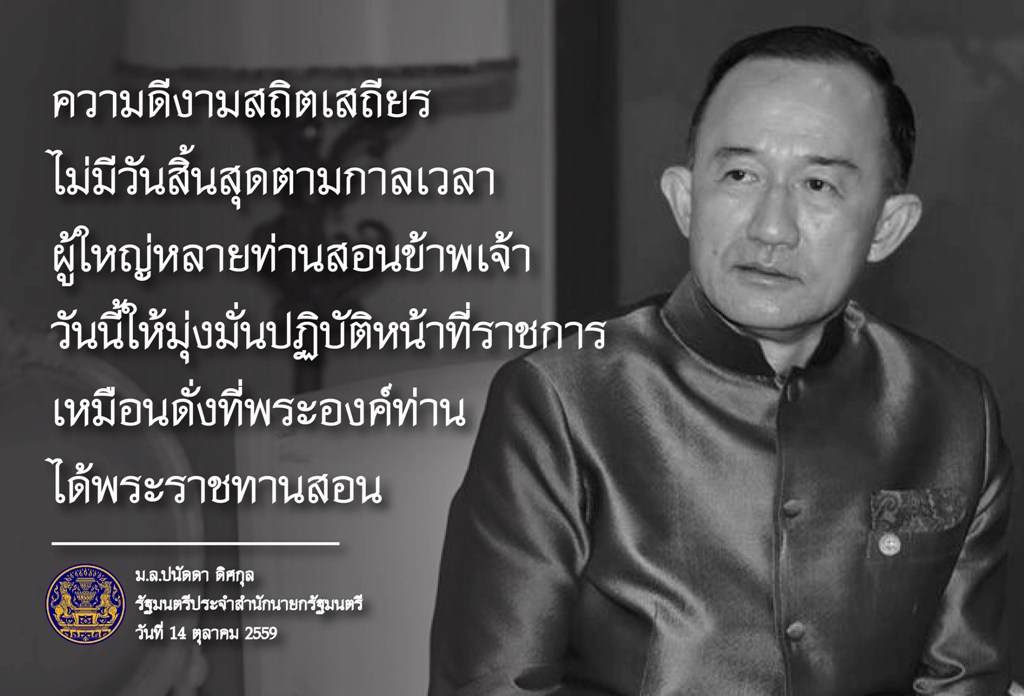 ความดีงามสถิตเสถียร
ไม่มีวันสิ้นสุดตามกาลเวลา
ผู้ใหญ่หลายท่านสอนข้าพเจ้า
วันนี้ให้มุ่งมั่นปฏิบัติหน้าที่ราชการ
เหมือนดั่งที่พระองค์ท่าน
ได้พระราชทานสอน

ม.ล.ปนัดดา ดิศกุล
รัฐมนตรีประจำสำนักนายกรัฐมนตรี
วันที่ 14 ตุลาคม 2559