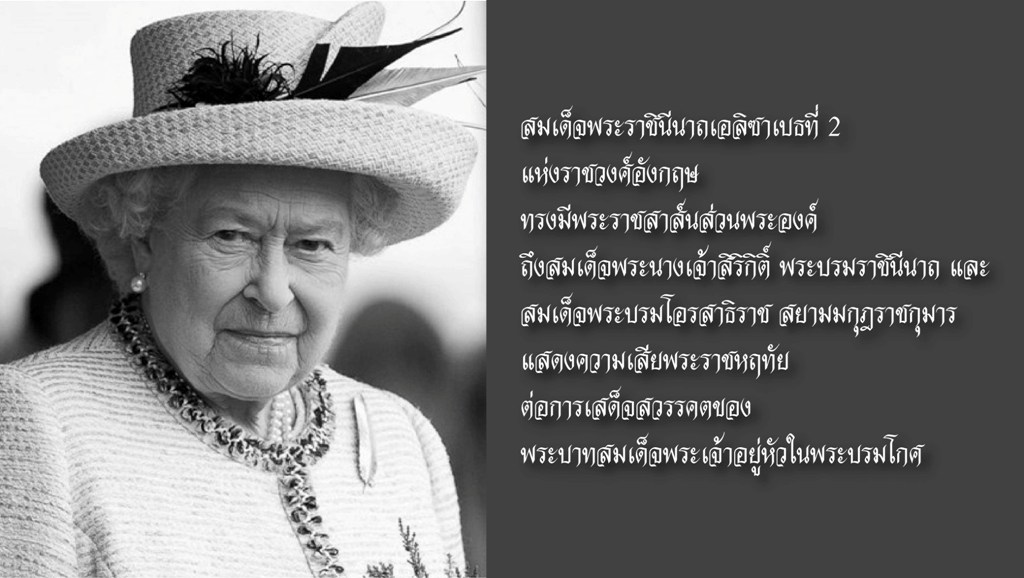 สมเด็จพระราชินีนาถเอลิซาเบธที่ 2
แห่งราชวงศ์อังกฤษ
ทรงมีพระราชสาส์นส่วนพระองค์
ถึงสมเด็จพระนางเจ้าสิริกิติ์ พระบรมราชินีนาถ และ
สมเด็จพระบรมโอรสาธิราช สยามมกุฎราชกุมาร
แสดงความเสียพระราชหฤทัย
ต่อการเสด็จสวรรคตของ
พระบาทสมเด็จพระเจ้าอยู่หัวในพระบรมโกศ