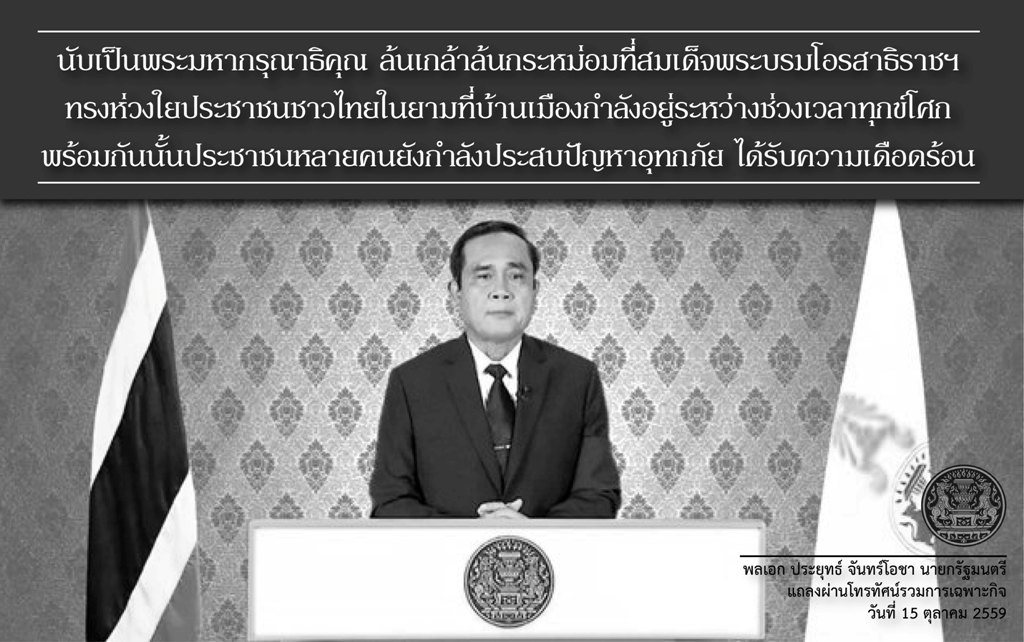 นับเป็นพระมหากรุณาธิคุณ ล้นเกล้าล้นกระหม่อมที่สมเด็จพระบรมโอรสาธิราชฯ ทรงห่วงใยประชาชนชาวไทยในยามที่บ้านเมืองกำลังอยู่ระหว่างช่วงเวลาทุกข์โศก พร้อมกันนั้นประชาชนหลายคนยังกำลังประสบปัญหาอุทกภัย ได้รับความเดือดร้อน

พลเอก ประยุทธ์ จันทร์โอชา นายกรัฐมนตรี
แถลงผ่านโทรทัศน์รวมการเฉพาะกิจ
วันที่ 15 ตุลาคม 2559