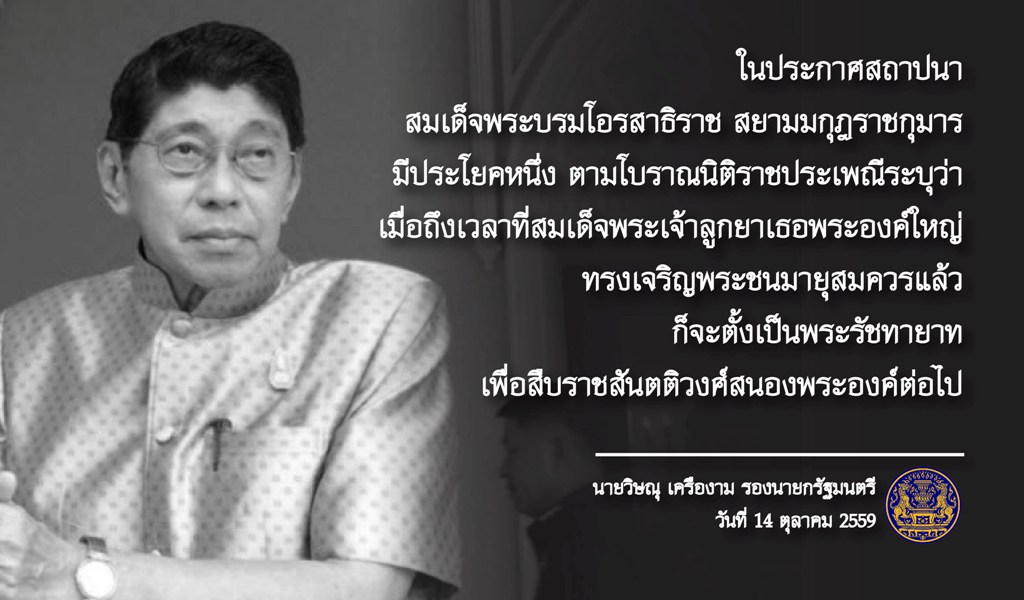 ในประกาศสถาปนา
สมเด็จพระบรมโอรสาธิราช สยามมกุฎราชกุมาร
มีประโยคหนึ่ง ตามโบราณนิติราชประเพณีระบุว่า
เมื่อถึงเวลาที่สมเด็จพระเจ้าลูกยาเธอพระองค์ใหญ่
ทรงเจริญพระชนมายุสมควรแล้ว
ก็จะตั้งเป็นพระรัชทายาท
เพื่อสืบราชสันตติวงศ์สนองพระองค์ต่อไป

นายวิษณุ เครืองาม รองนายกรัฐมนตรี
วันที่ 14 ตุลาคม 2559