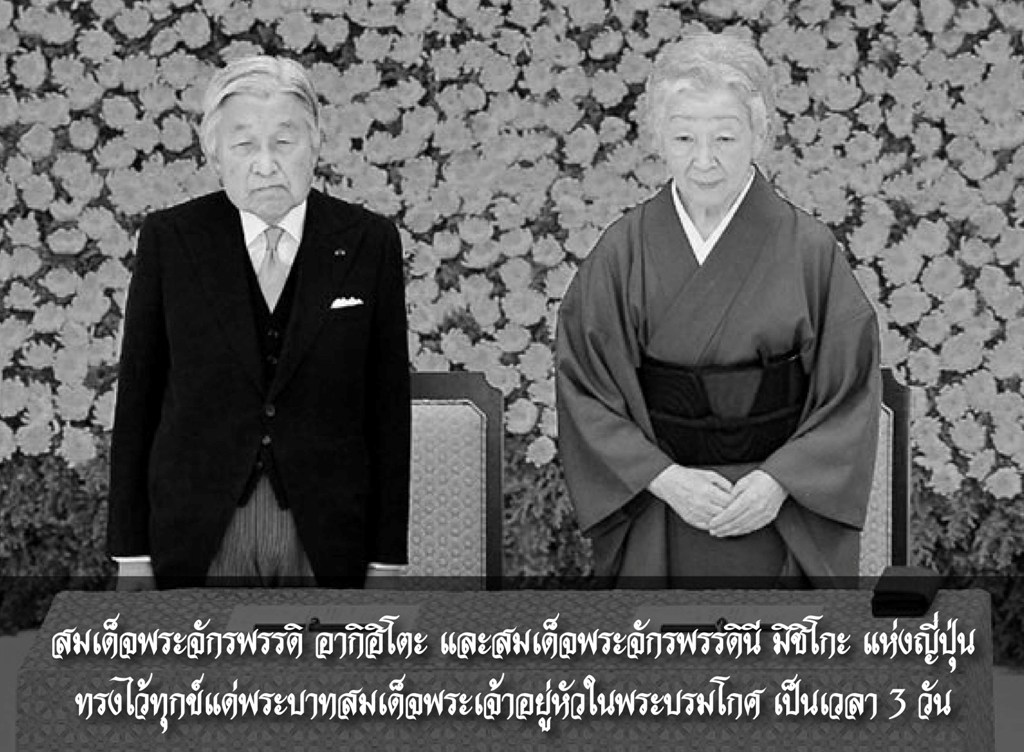 สมเด็จพระจักรพรรดิ อากิฮิโตะ และสมเด็จพระจักรพรรดินี มิชิโกะ แห่งญี่ปุ่น ทรงไว้ทุกข์แด่พระบาทสมเด็จพระเจ้าอยู่หัวในพระบรมโกศ เป็นเวลา 3 วัน