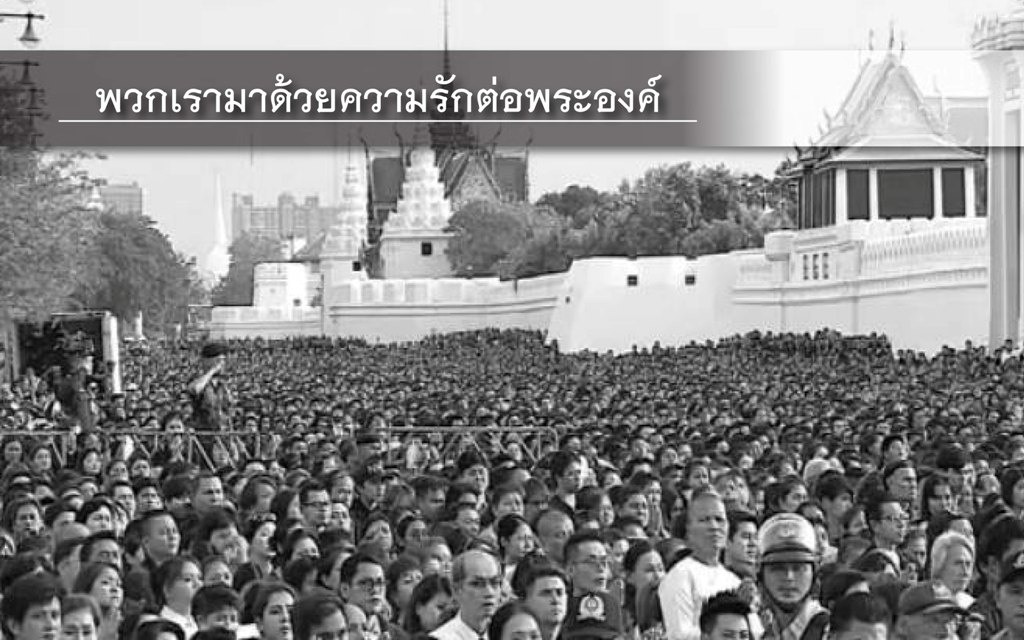 พวกเรามาด้วยความรักต่อพระองค์