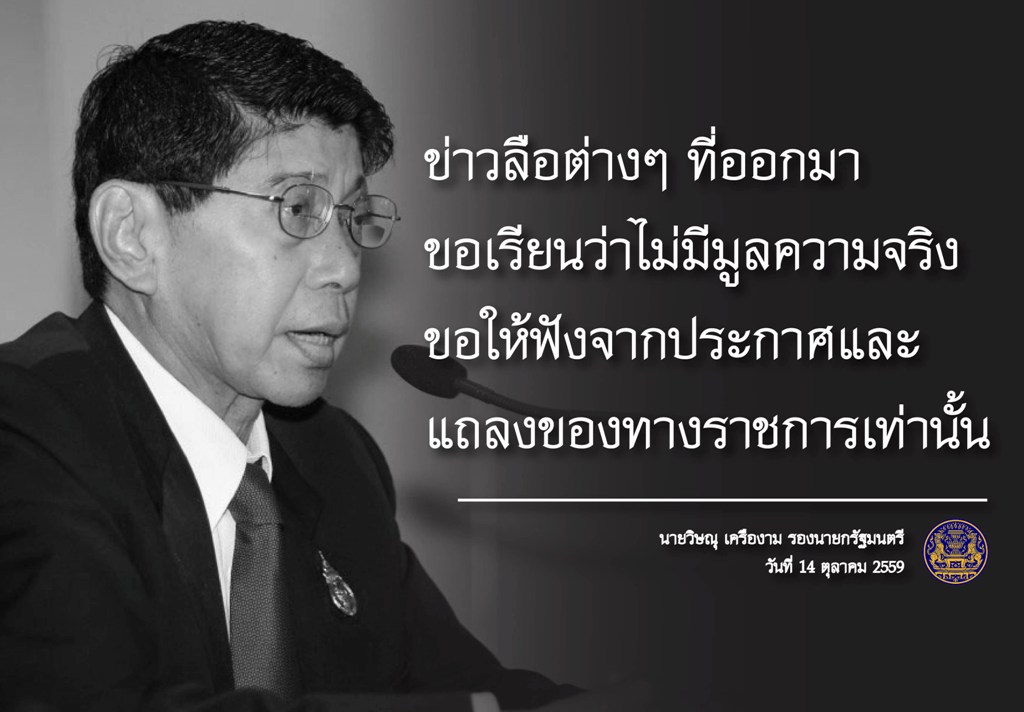 ข่าวลือต่างๆ ที่ออกมา
ขอเรียนว่าไม่มีมูลความจริง
ขอให้ฟังจากประกาศและ
แถลงของทางราชการเท่านั้น

นายวิษณุ เครืองาม รองนายกรัฐมนตรี
วันที่ 14 ตุลาคม 2559