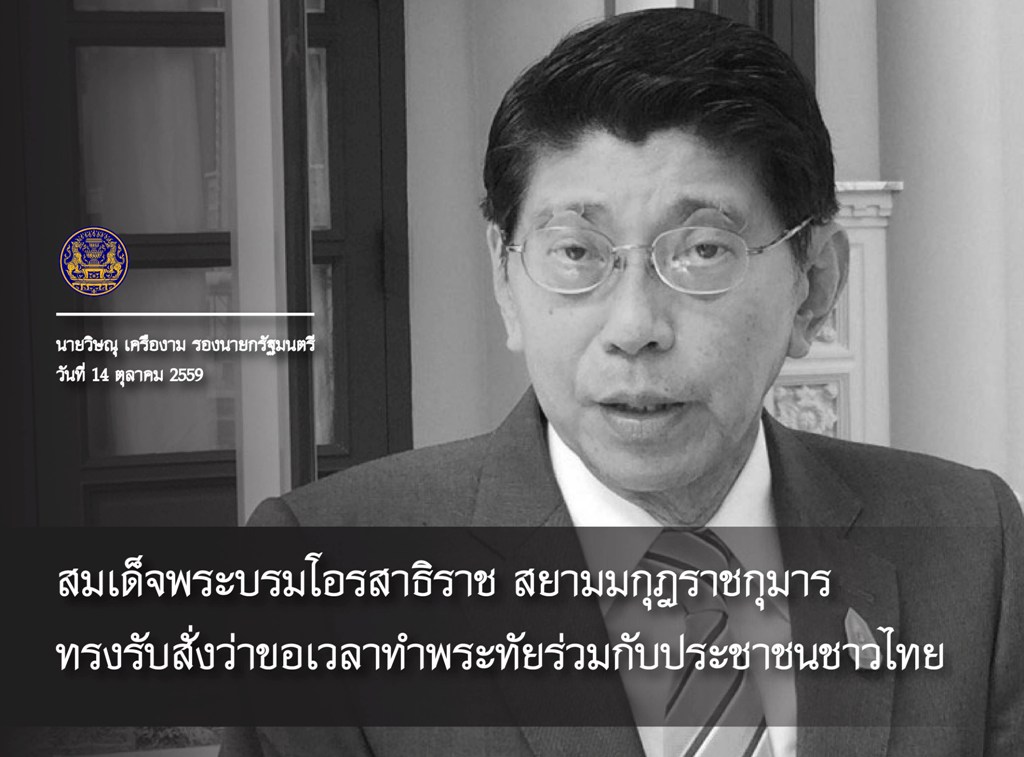 นายวิษณุ เครืองาม รองนายกรัฐมนตรี
วันที่ 14 ตุลาคม 2559

สมเด็จพระบรมโอรสาธิราช สยามมกุฎราชกุมาร
ทรงรับสั่งว่าขอเวลาทำพระทัยร่วมกับประชาชนชาวไทย