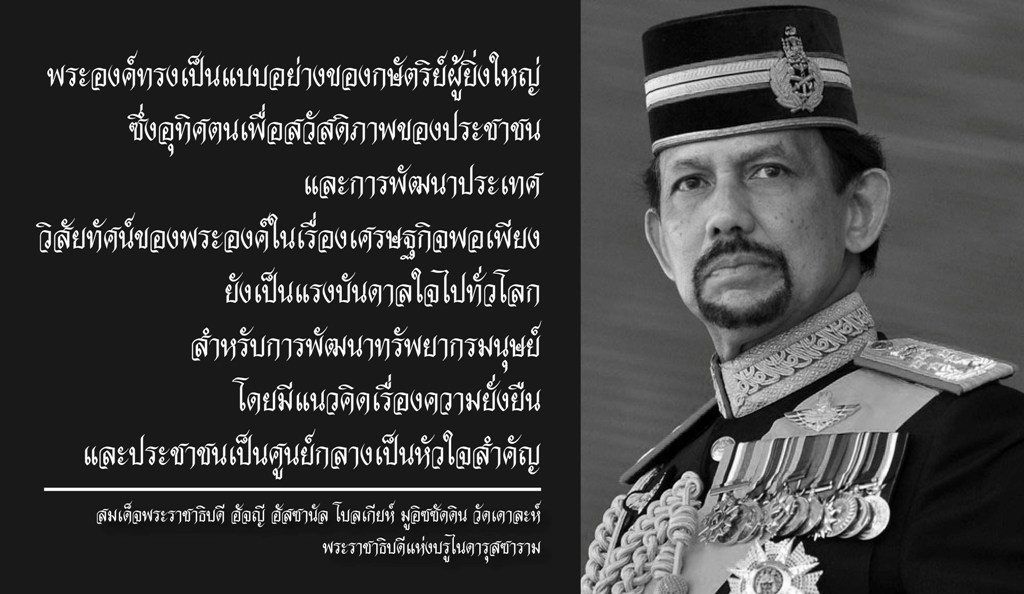 พระองค์ทรงเป็นแบบอย่างของกษัตริย์ผู้ยิ่งใหญ่
ซึ่งอุทิศตนเพื่อสวัสดิภาพของประชาชน
และการพัฒนาประเทศ
วิสัยทัศน์ของพระองค์ในเรื่องเศรษฐกิจพอเพียง
ยังเป็นแรงบันดาลใจไปทั่วโลก
สำหรับการพัฒนาทรัพยากรมนุษย์
โดยมีแนวคิดเรื่องความยั่งยืน
และประชาชนเป็นศูนย์กลางเป็นหัวใจสำคัญ

สมเด็จพระราชาธิบดี ฮัจญี ฮัสซานัล โบลเกียห์ มูอิซซัดดิน วัดเดาละห์
พระราชาธิบดีแห่งบรูไนดารุสซาราม