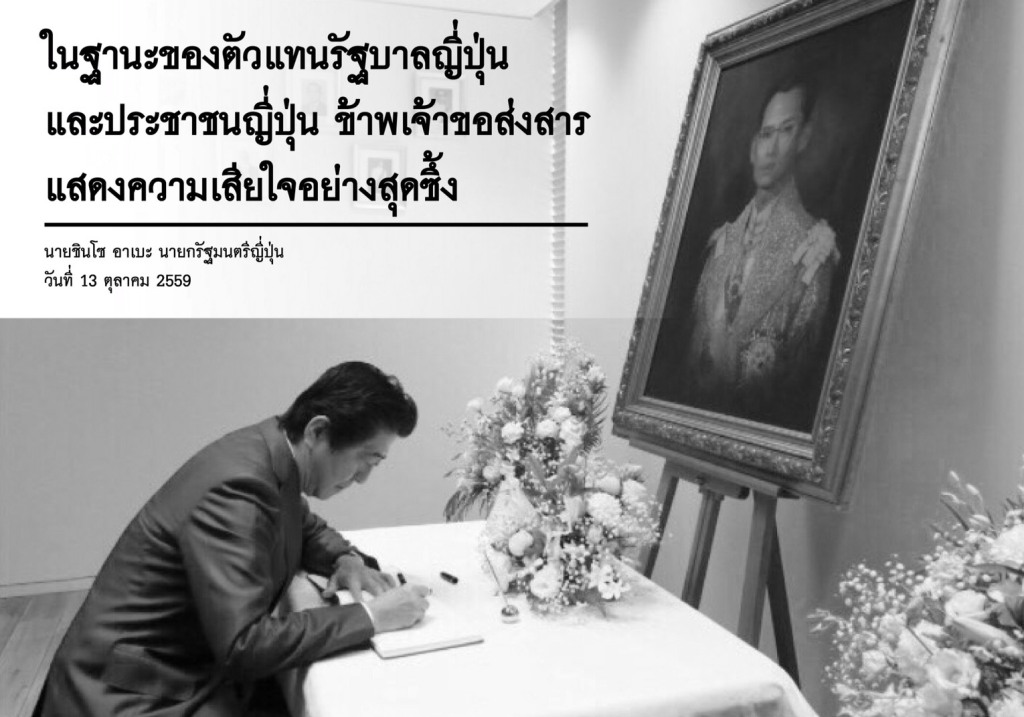 ในฐานะของตัวแทนรัฐบาลญี่ปุ่น และประชาชนญี่ปุ่น ข้าพเจ้าขอส่งสาร แสดงความเสียใจอย่างสุดซึ้ง

นายชินโซ อาเบะ นายกรัฐมนตรีญี่ปุ่น
วันที่ 13 ตุลาคม 2559