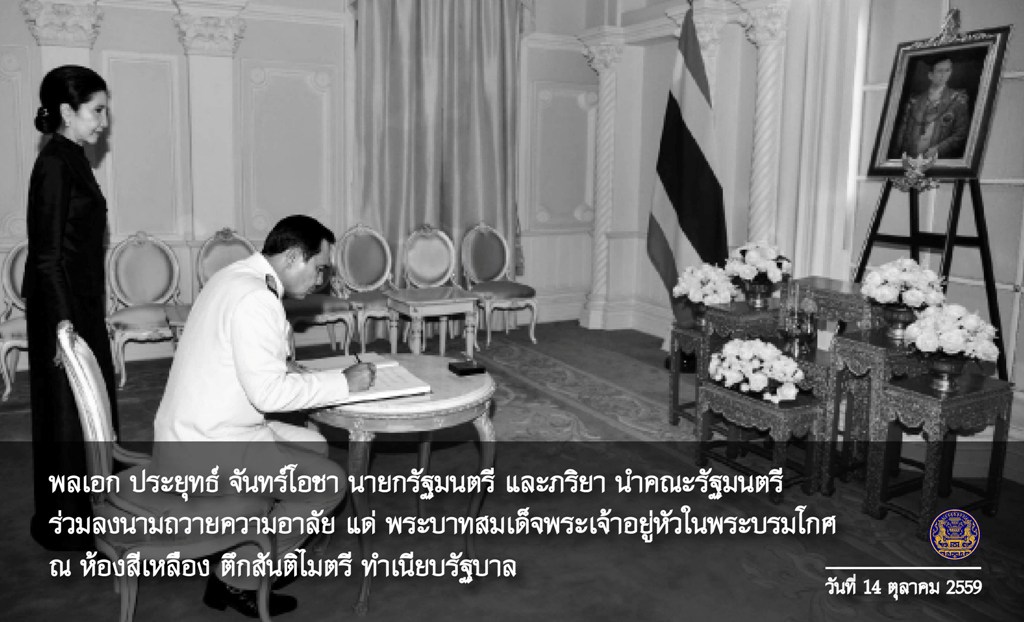 พลเอก ประยุทธ์ จันทร์โอชา นายกรัฐมนตรี และภริยา นำคณะรัฐมนตรี ร่วมลงนามถวายความอาลัย แด่ พระบาทสมเด็จพระเจ้าอยู่หัวในพระบรมโกศ ณ ห้องสีเหลือง ตึกสันติไมตรี ทำเนียบรัฐบาล

วันที่ 14 ตุลาคม 2559