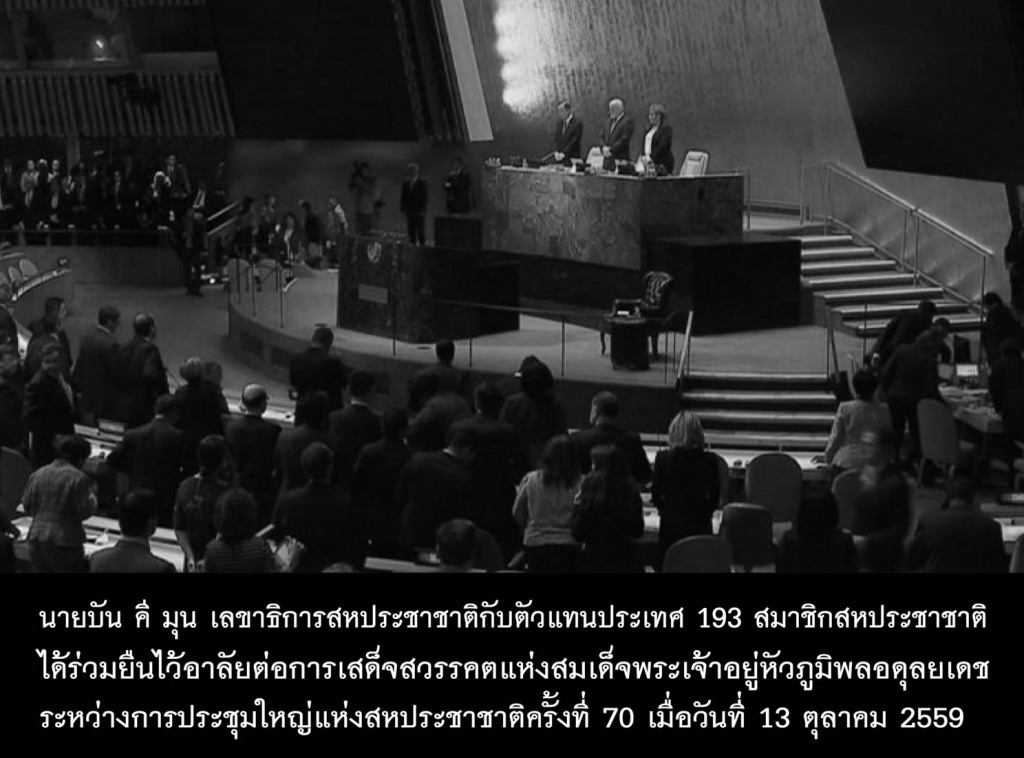 นายบัน คี มุน เลขาธิการสหประชาชาติกับตัวแทนประเทศ 193 สมาชิกสหประชาชาติ ได้ร่วมยืนไว้อาลัยต่อการเสด็จสวรรคตแห่งสมเด็จพระเจ้าอยู่หัวภูมิพลอดุลยเดช ระหว่างการประชุมใหญ่แห่งสหประชาชาติครั้งที่ 70 เมื่อวันที่ 13 ตุลาคม 2559