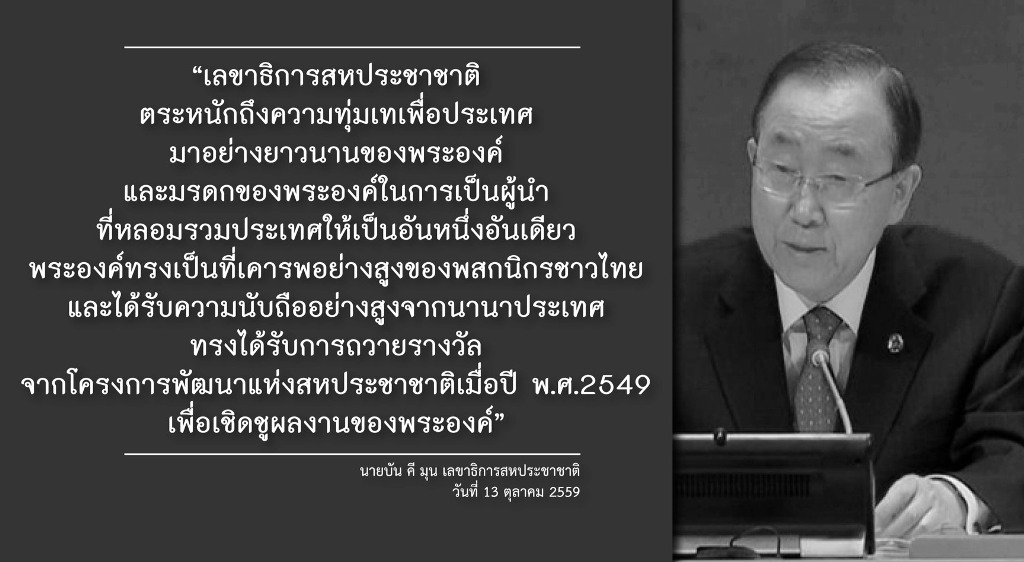 “เลขาธิการสหประชาชาติ
ตระหนักถึงความทุ่มเทเพื่อประเทศ
มาอย่างยาวนานของพระองค์
และมรดกของพระองค์ในการเป็นผู้นำ
ที่หลอมรวมประเทศให้เป็นอันหนึ่งอันเดียว
พระองค์ทรงเป็นที่เคารพอย่างสูงของพสกนิกรชาวไทย
และได้รับความนับถืออย่างสูงจากนานาประเทศ
ทรงได้รับการถวายรางวัล
จากโครงการพัฒนาแห่งสหประชาชาติเมื่อปี พ.ศ.2549
เพื่อเชิดชูผลงานของพระองค์”

นายบัน คี มุน เลขาธิการสหประชาชาติ
วันที่ 13 ตุลาคม 2559