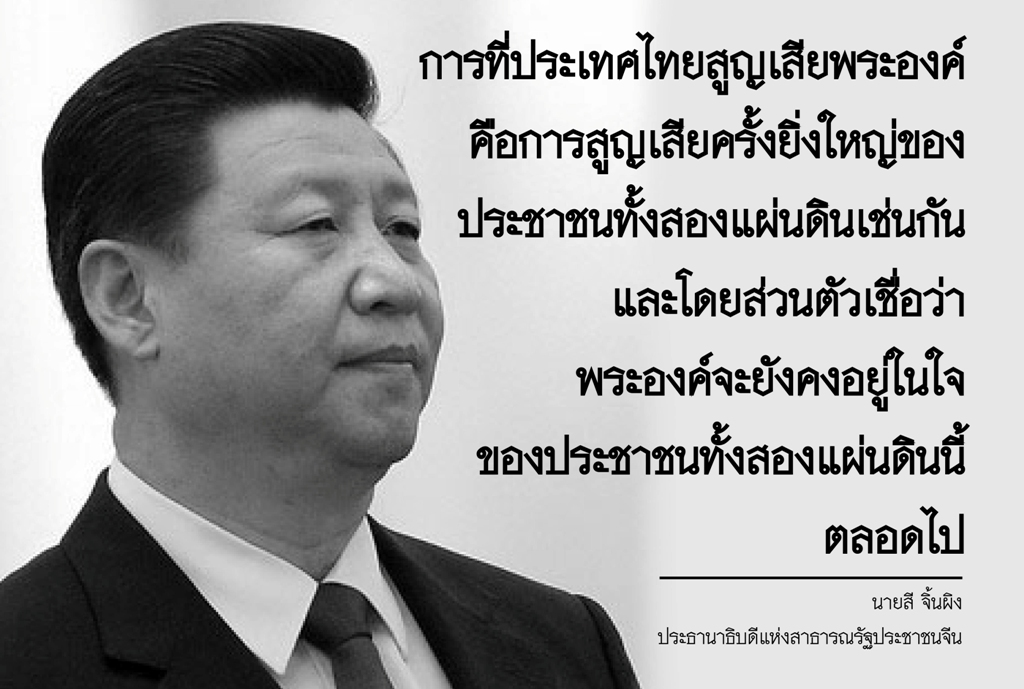 การที่ประเทศไทยสูญเสียพระองค์ คือการสูญเสียครั้งยิ่งใหญ่ของ ประชาชนทั้งสองแผ่นดินเช่นกัน และโดยส่วนตัวเชื่อว่า พระองค์จะยังคงอยู่ในใจ ของประชาชนทั้งสองแผ่นดินนี้ ตลอดไป

นายสี จิ้นผิง
ประธานาธิบดีแห่งสาธารณรัฐประชาชนจีน