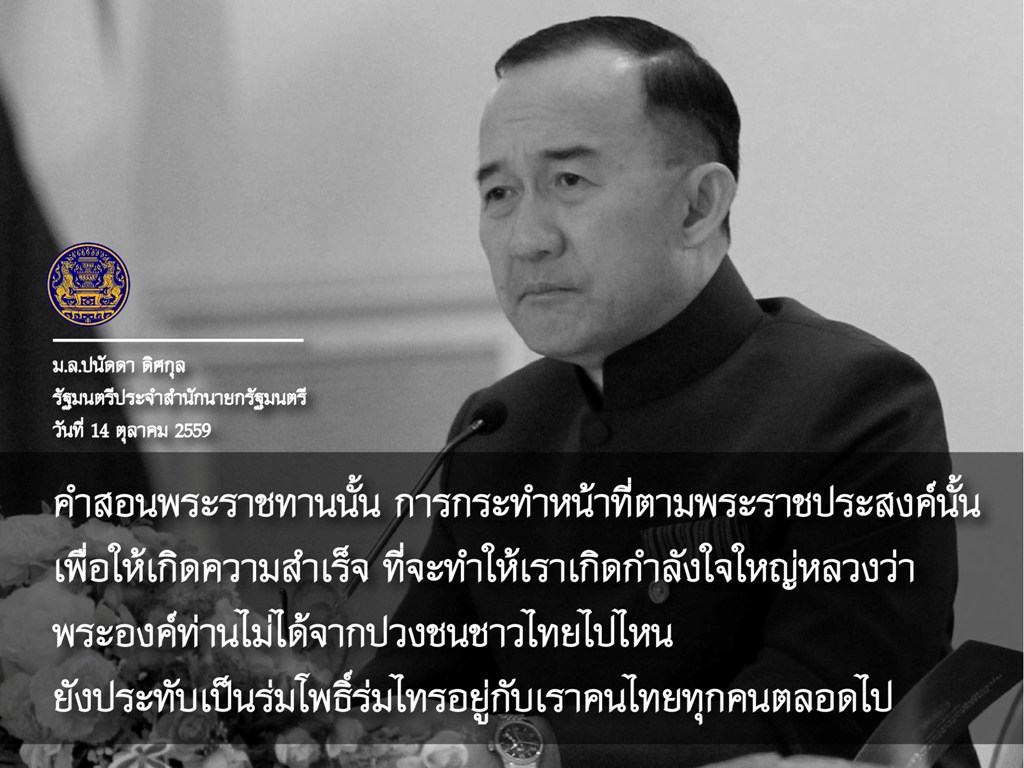 ม.ล.ปนัดดา ดิศกุล
รัฐมนตรีประจำสำนักนายกรัฐมนตรี
วันที่ 14 ตุลาคม 2559

คำสอนพระราชทานนั้น การกระทำหน้าที่ตามพระราชประสงค์นั้น เพื่อให้เกิดความสำเร็จ ที่จะทำให้เราเกิดกำลังใจใหญ่หลวงว่า พระองค์ท่านไม่ได้จากปวงชนชาวไทยไปไหน ยังประทับเป็นร่มโพธิ์ร่มไทรอยู่กับเราคนไทยทุกคนตลอดไป