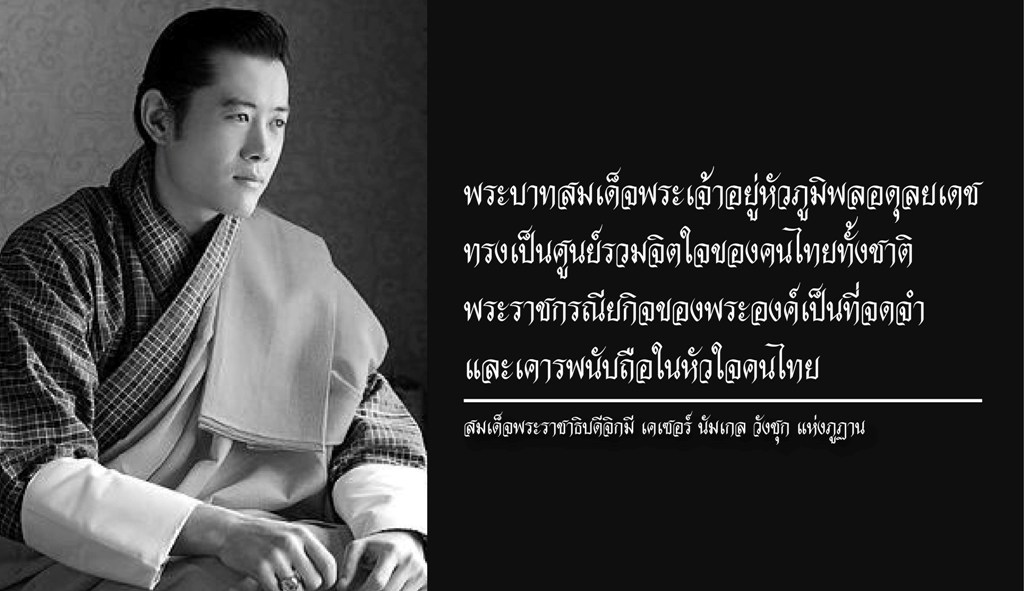 พระบาทสมเด็จพระเจ้าอยู่หัวภูมิพลอดุลยเดช ทรงเป็นศูนย์รวมจิตใจของคนไทยทั้งชาติ พระราชกรณียกิจของพระองค์เป็นที่จดจำ และเคารพนับถือในหัวใจคนไทย

สมเด็จพระราชาธิบดีจิกมี เคเซอร์ นัมเกล วังชุก แห่งภูฏาน