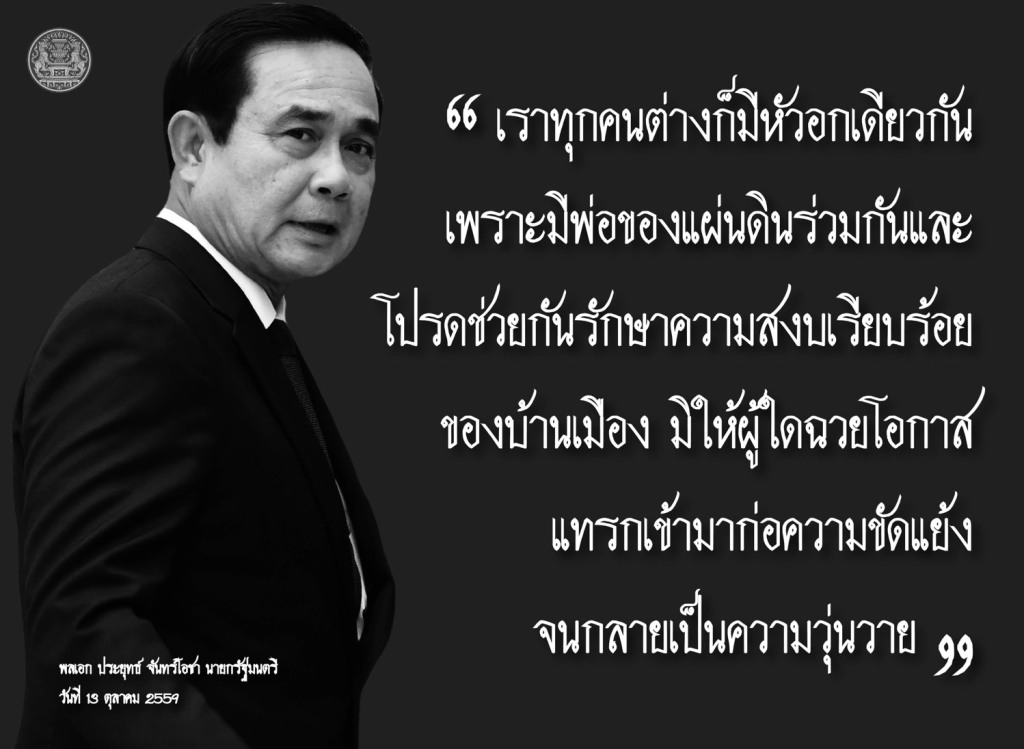 “ เราทุกคนต่างก็มีหัวอกเดียวกัน เพราะมีพ่อของแผ่นดินร่วมกันและ โปรดช่วยกันรักษาความสงบเรียบร้อย ของบ้านเมือง มิให้ผู้ใดฉวยโอกาส แทรกเข้ามาก่อความขัดแย้ง จนกลายเป็นความวุ่นวาย ”

พลเอก ประยุทธ์ จันทร์โอชา นายกรัฐมนตรี
วันที่ 13 ตุลาคม 2559