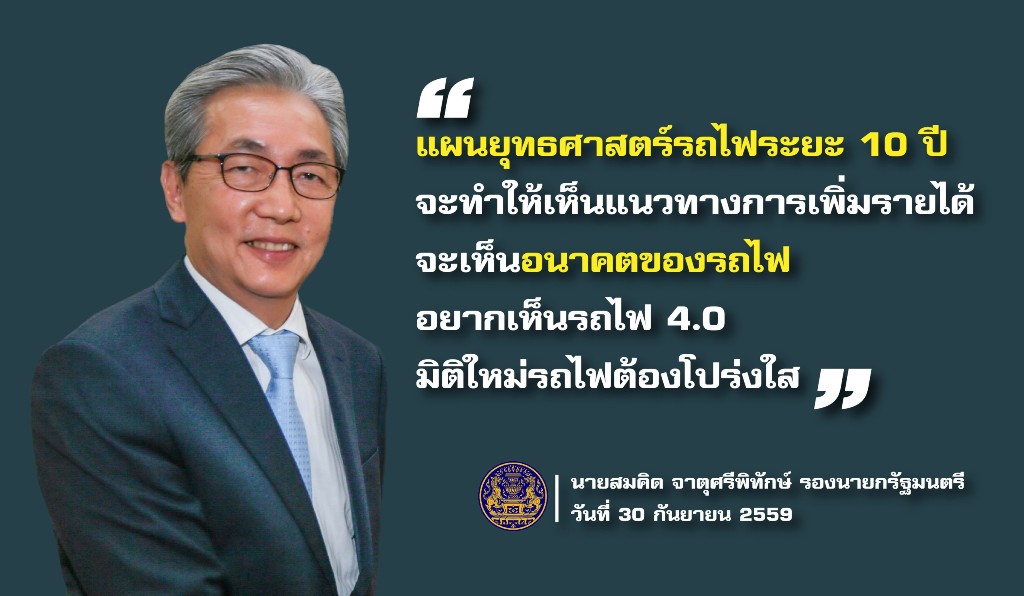 “
แผนยุทธศาสตร์รถไฟระยะ 10 ปี
จะทำให้เห็นแนวทางการเพิ่มรายได้
จะเห็นอนาคตของรถไฟ
อยากเห็นรถไฟ 4.0
มิติใหม่รถไฟต้องโปร่งใส ”

นายสมคิด จาตุศรีพิทักษ์ รองนายกรัฐมนตรี
วันที่ 30 กันยายน 2559