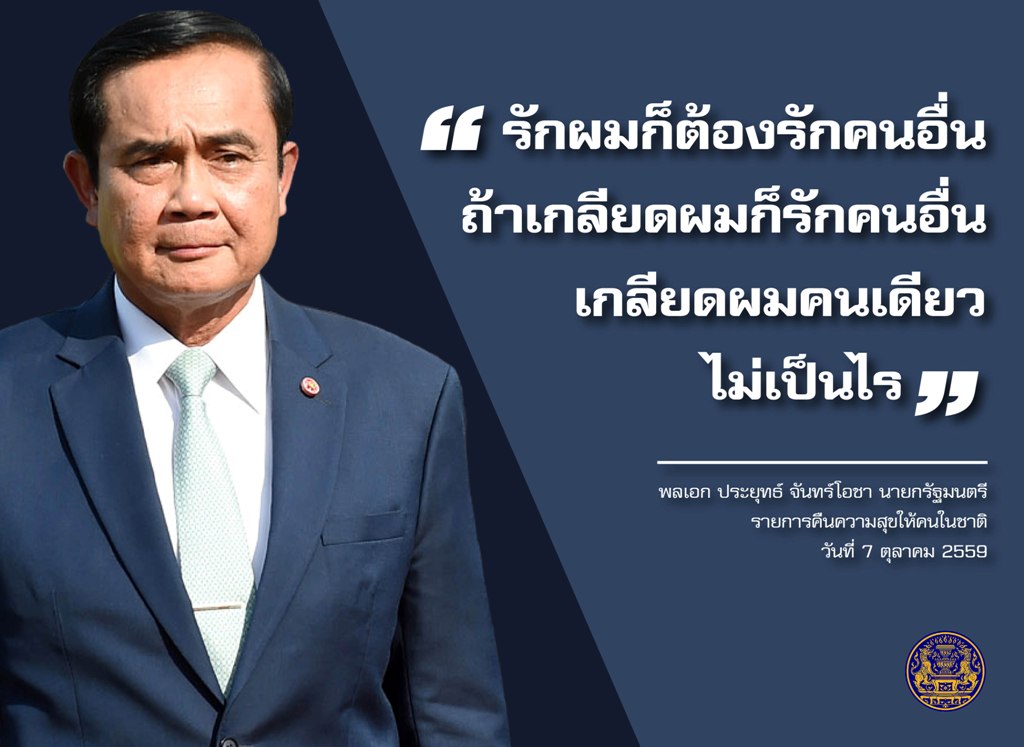 “ รักผมก็ต้องรักคนอื่น
ถ้าเกลียดผมก็รักคนอื่น
เกลียดผมคนเดียว
ไม่เป็นไร ”

พลเอก ประยุทธ์ จันทร์โอชา นายกรัฐมนตรี
รายการคืนความสุขให้คนในชาติ
วันที่ 7 ตุลาคม 2559