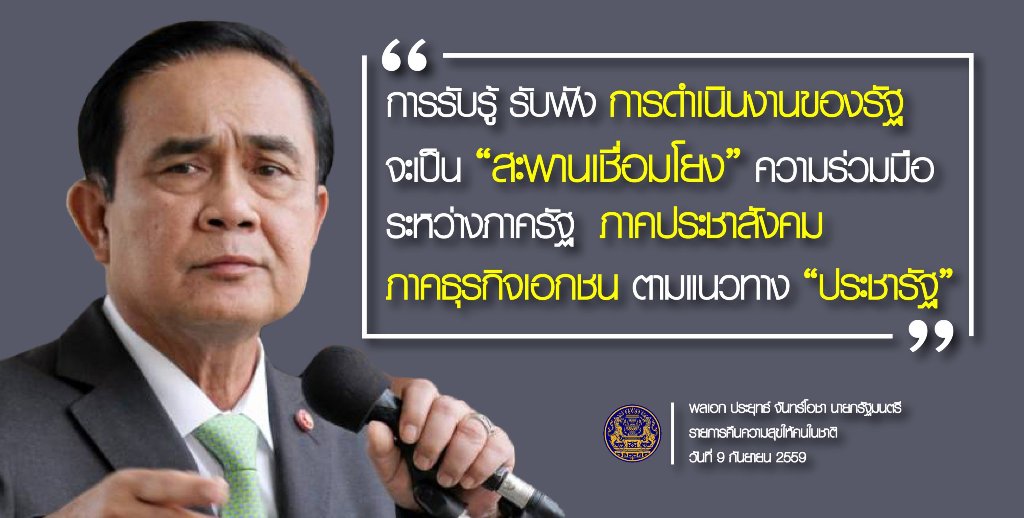 “ การรับรู้ รับฟัง การดำเนินงานของรัฐ จะเป็น “สะพานเชื่อมโยง” ความร่วมมือ ระหว่างภาครัฐ ภาคประชาสังคม ภาคธุรกิจเอกชน ตามแนวทาง “ประชารัฐ” ”

พลเอก ประยุทธ์ จันทร์โอชา นายกรัฐมนตรี
รายการคืนความสุขให้คนในชาติ
วันที่ 9 กันยายน 2559