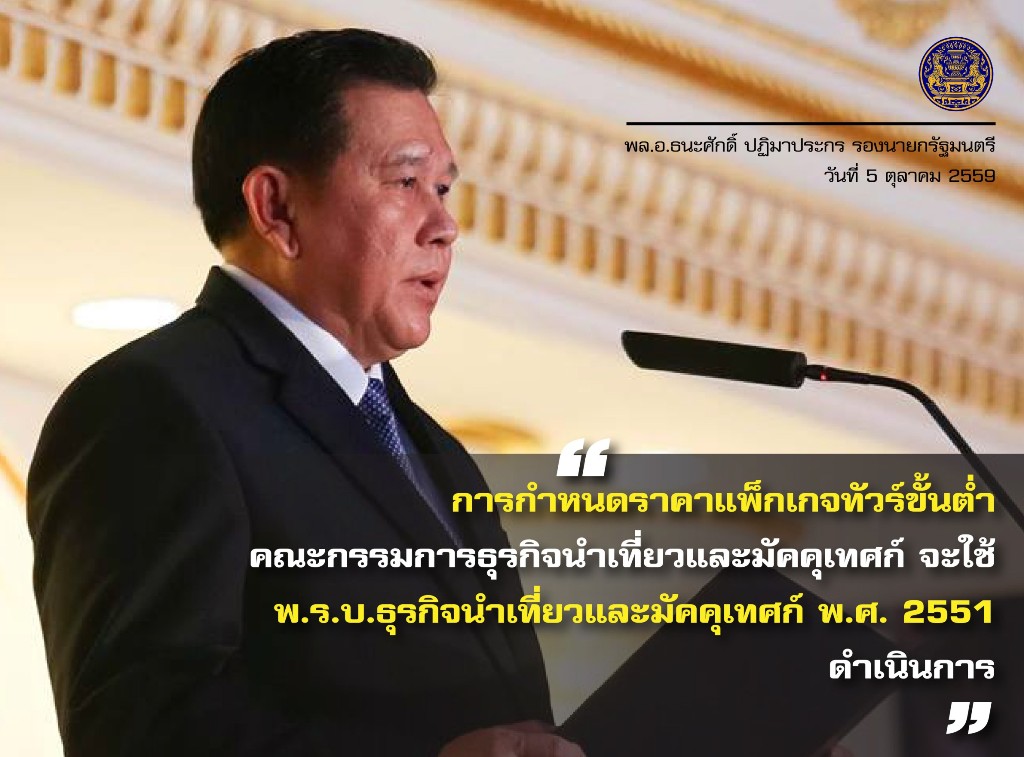 พล.อ.ธนะศักดิ์ ปฏิมาประกร รองนายกรัฐมนตรี
วันที่ 5 ตุลาคม 2559

“
การกำหนดราคาแพ็กเกจทัวร์ขั้นต่ำ
คณะกรรมการธุรกิจนำเที่ยวและมัคคุเทศก์ จะใช้
พ.ร.บ.ธุรกิจนำเที่ยวและมัคคุเทศก์ พ.ศ. 2551
ดำเนินการ
”