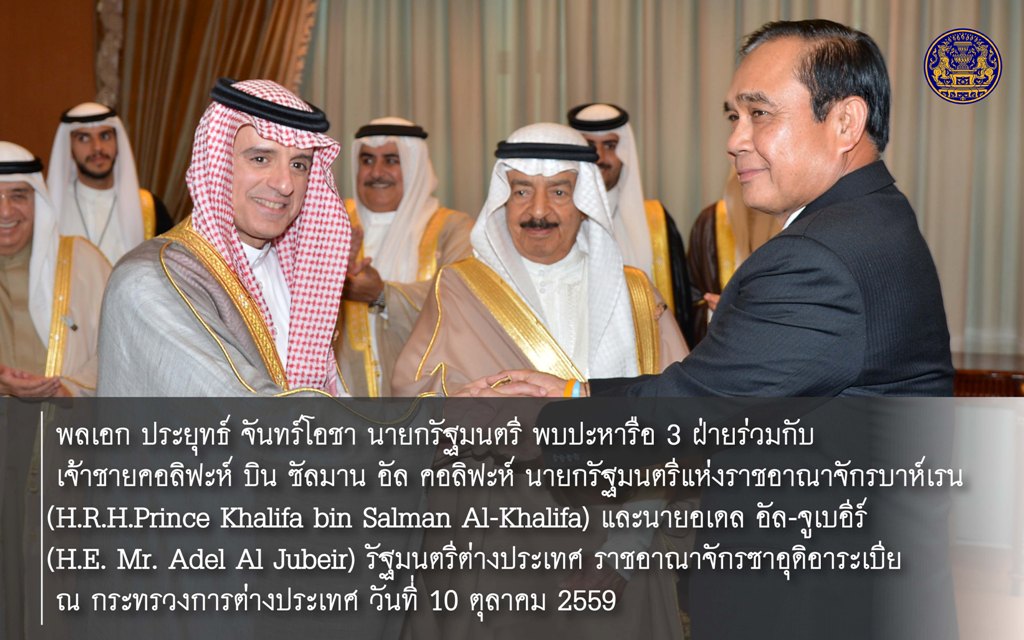 พลเอก ประยุทธ์ จันทร์โอชา นายกรัฐมนตรี พบปะหารือ 3 ฝ่ายร่วมกับ เจ้าชายคอลิฟะห์ บิน ซัลมาน อัล คอลิฟะห์ นายกรัฐมนตรีแห่งราชอาณาจักรบาห์เรน (H.R.H.Prince Khalifa bin Salman Al-Khalifa) และนายอเดล อัล-จูเบอีร์ (H.E. Mr. Adel Al Jubeir) รัฐมนตรีต่างประเทศ ราชอาณาจักรซาอุดิอาระเบีย ณ กระทรวงการต่างประเทศ วันที่ 10 ตุลาคม 2559