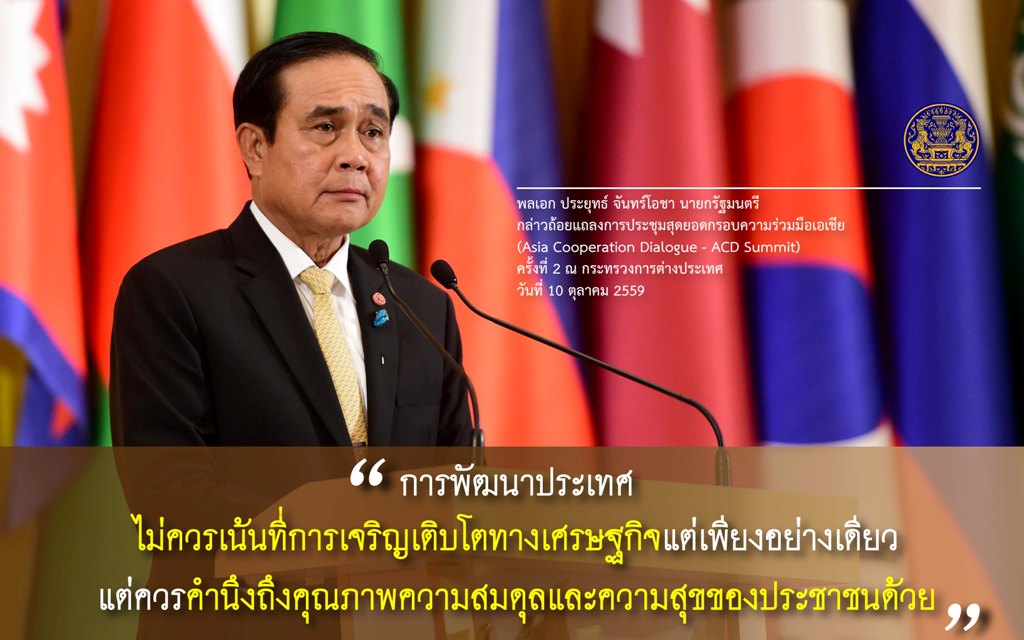 พลเอก ประยุทธ์ จันทร์โอชา นายกรัฐมนตรี
กล่าวถ้อยแถลงการประชุมสุดยอดกรอบความร่วมมือเอเชีย
(Asia Cooperation Dialogue - ACD Summit)
ครั้งที่ 2 ณ กระทรวงการต่างประเทศ
วันที่ 10 ตุลาคม 2559

“ การพัฒนาประเทศ
ไม่ควรเน้นที่การเจริญเติบโตทางเศรษฐกิจแต่เพียงอย่างเดียว
แต่ควรคำนึงถึงคุณภาพความสมดุลและความสุขของประชาชนด้วย ”