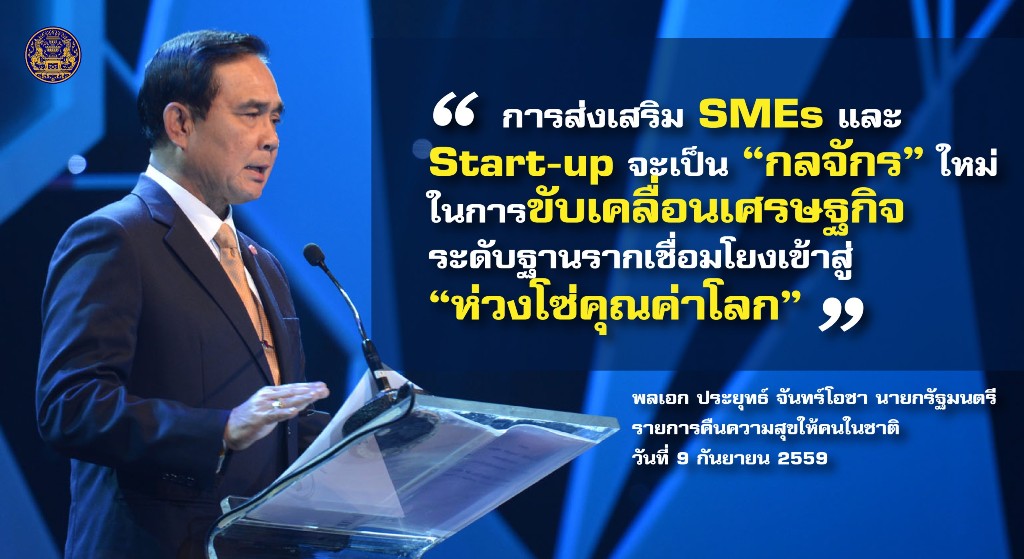 “ การส่งเสริม SMEs และ Start-up จะเป็น “กลจักร” ใหม่ ในการขับเคลื่อนเศรษฐกิจ ระดับฐานรากเชื่อมโยงเข้าสู่ “ห่วงโซ่คุณค่าโลก” ”

พลเอก ประยุทธ์ จันทร์โอชา นายกรัฐมนตรี
รายการคืนความสุขให้คนในชาติ
วันที่ 9 กันยายน 2559