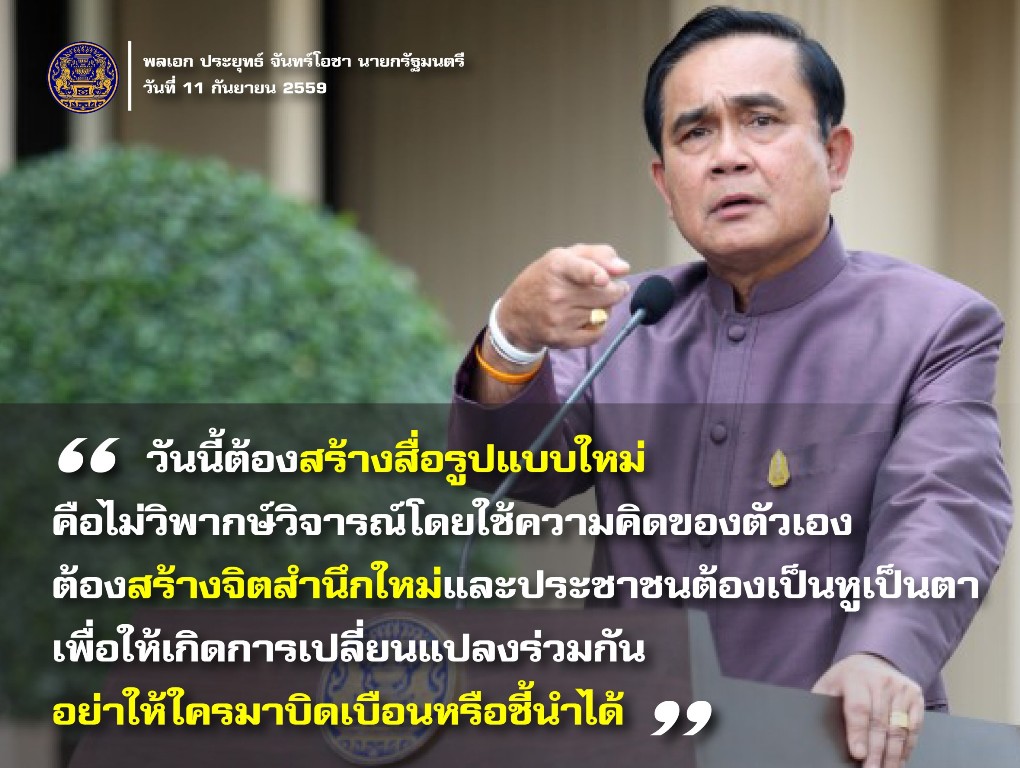 พลเอก ประยุทธ์ จันทร์โอชา นายกรัฐมนตรี
วันที่ 11 กันยายน 2559

“ วันนี้ต้องสร้างสื่อรูปแบบใหม่
คือไม่วิพากษ์วิจารณ์โดยใช้ความคิดของตัวเอง
ต้องสร้างจิตสำนึกใหม่และประชาชนต้องเป็นหูเป็นตา
เพื่อให้เกิดการเปลี่ยนแปลงร่วมกัน
อย่าให้ใครมาบิดเบือนหรือชี้นำได้ ”