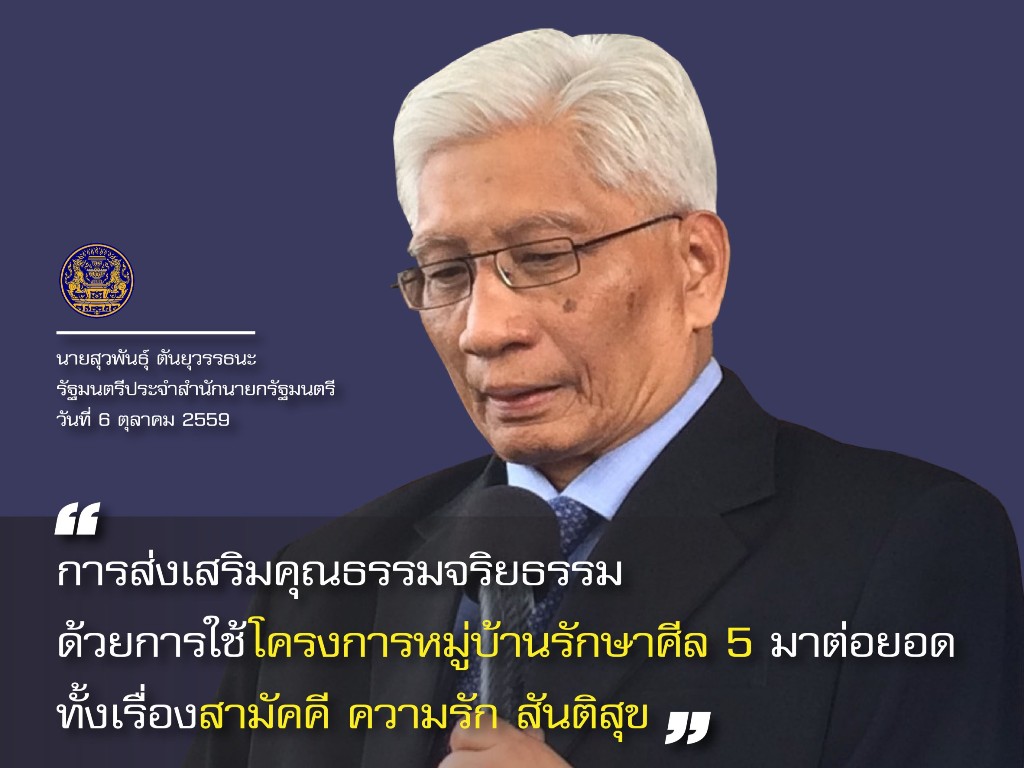 นายสุวพันธุ์ ตันยุวรรธนะ
รัฐมนตรีประจำสำนักนายกรัฐมนตรี
วันที่ 6 ตุลาคม 2559

“
การส่งเสริมคุณธรรมจริยธรรม
ด้วยการใช้โครงการหมู่บ้านรักษาศีล 5 มาต่อยอด
ทั้งเรื่องสามัคคี ความรัก สันติสุข ”