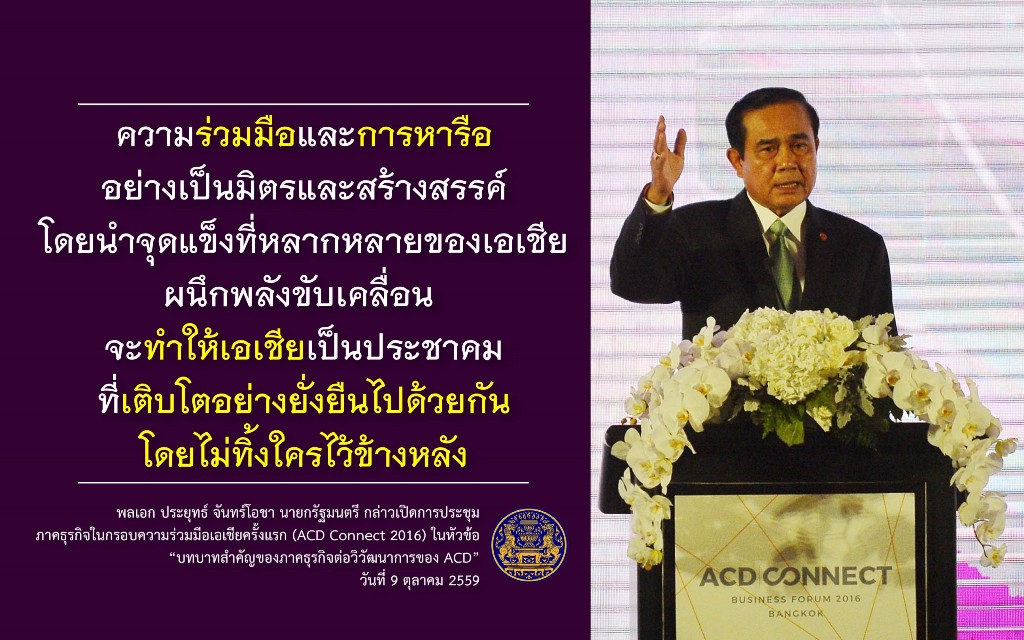 ความร่วมมือและการหารือ
อย่างเป็นมิตรและสร้างสรรค์
โดยนำจุดแข็งที่หลากหลายของเอเชีย
ผนึกพลังขับเคลื่อน
จะทำให้เอเชียเป็นประชาคม
ที่เติบโตอย่างยั่งยืนไปด้วยกัน
โดยไม่ทิ้งใครไว้ข้างหลัง

พลเอก ประยุทธ์ จันทร์โอชา นายกรัฐมนตรี กล่าวเปิดการประชุม ภาคธุรกิจในกรอบความร่วมมือเอเชียครั้งแรก (ACD Connect 2016) ในหัวข้อ "บทบาทสำคัญของภาคธุรกิจต่อวิวัฒนาการของ ACD" วันที่ 9 ตุลาคม 2559

ACD CONNECT
BUSINESS FORUM 2016
BANGKOK