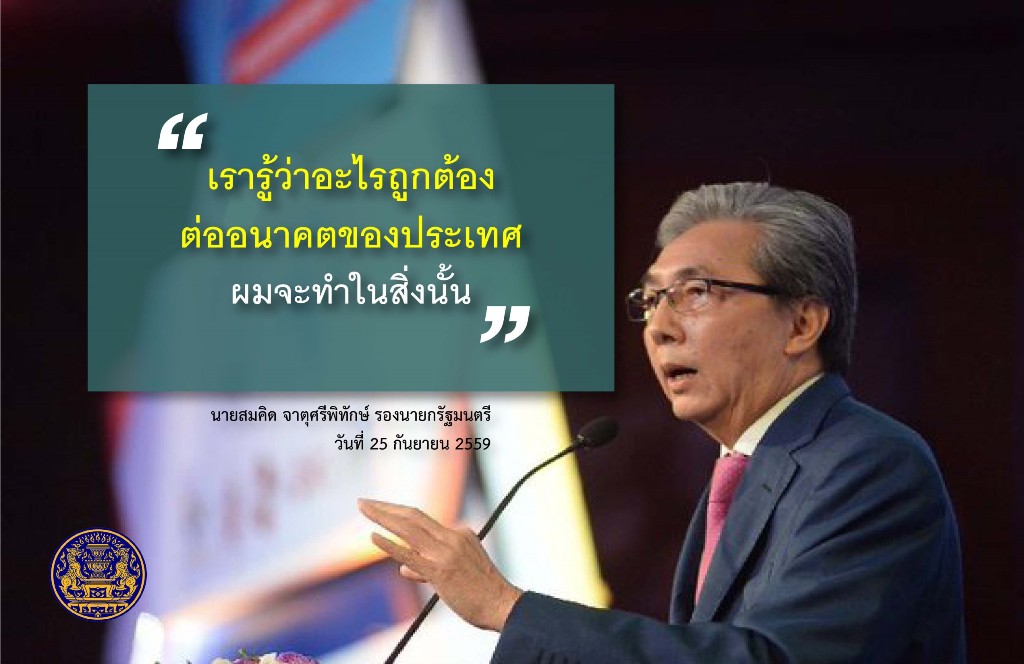 “ เรารู้ว่าอะไรถูกต้อง ต่ออนาคตของประเทศ ผมจะทำในสิ่งนั้น ”

นายสมคิด จาตุศรีพิทักษ์ รองนายกรัฐมนตรี
วันที่ 25 กันยายน 2559