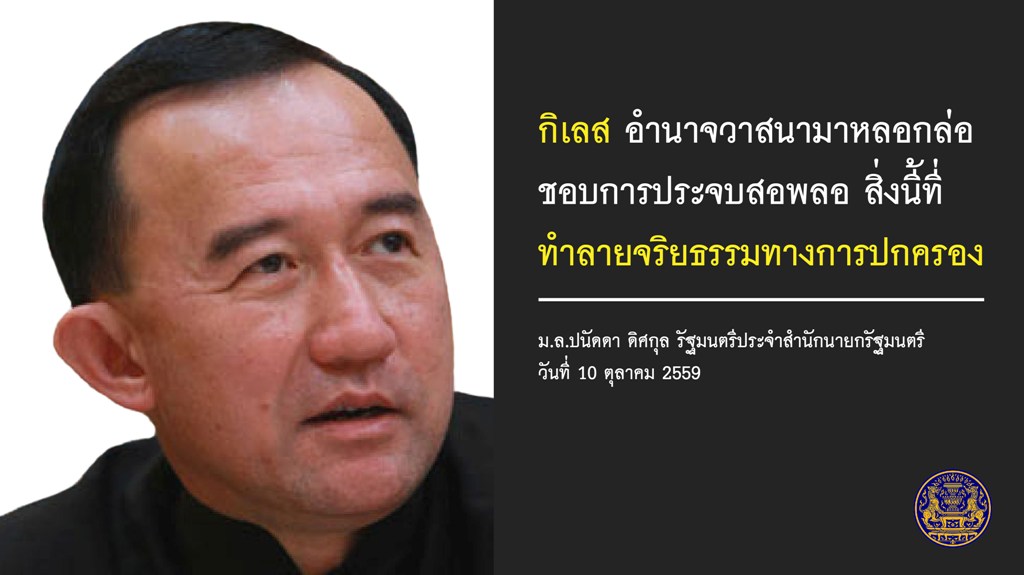 กิเลส อำนาจวาสนามาหลอกล่อ ชอบการประจบสอพลอ สิ่งนี้ที่ ทำลายจริยธรรมทางการปกครอง

ม.ล.ปนัดดา ดิศกุล รัฐมนตรีประจำสำนักนายกรัฐมนตรี
วันที่ 10 ตุลาคม 2559