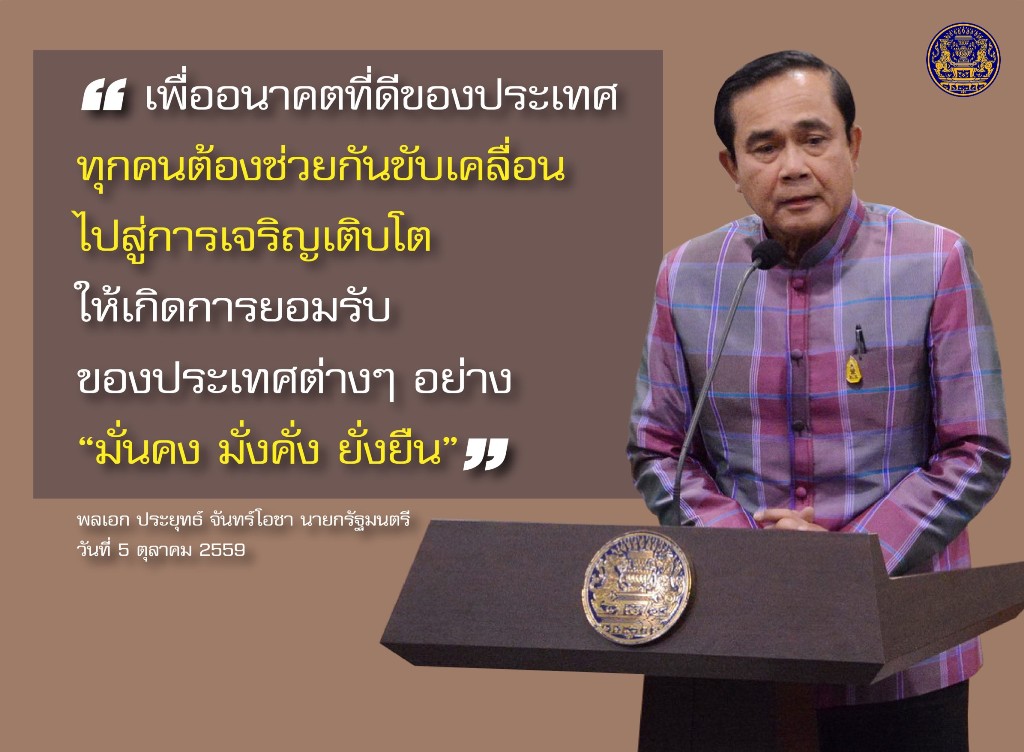 “ เพื่ออนาคตที่ดีของประเทศ ทุกคนต้องช่วยกันขับเคลื่อน ไปสู่การเจริญเติบโต ให้เกิดการยอมรับ ของประเทศต่างๆ อย่าง “มั่นคง มั่งคั่ง ยั่งยืน” ”

พลเอก ประยุทธ์ จันทร์โอชา นายกรัฐมนตรี
วันที่ 5 ตุลาคม 2559