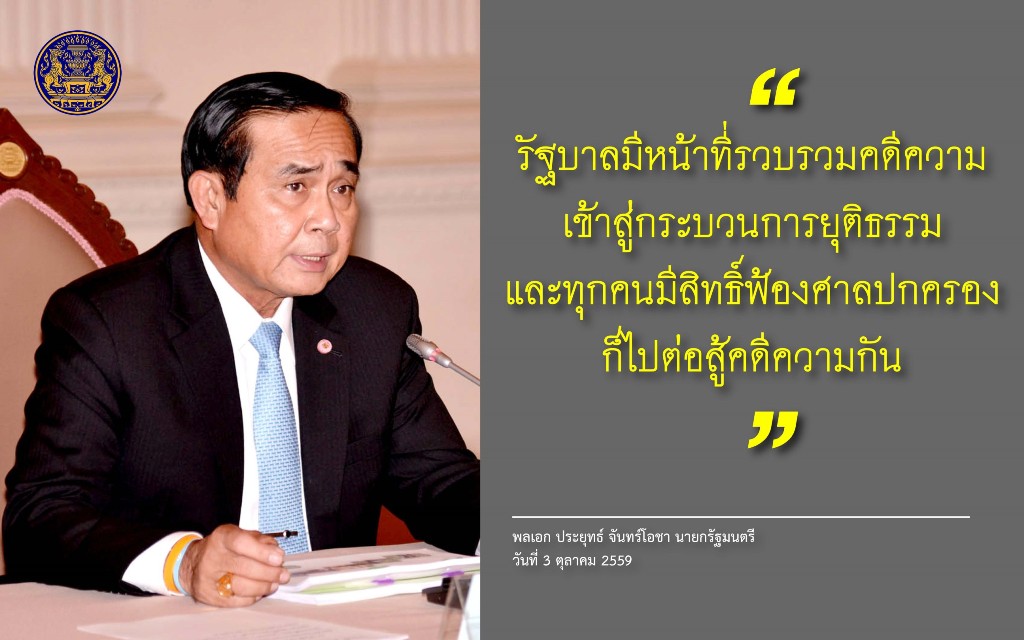 “

รัฐบาลมีหน้าที่รวบรวมคดีความ เข้าสู่กระบวนการยุติธรรม และทุกคนมีสิทธิ์ฟ้องศาลปกครอง ก็ไปต่อสู้คดีความกัน

”

พลเอก ประยุทธ์ จันทร์โอชา นายกรัฐมนตรี
วันที่ 3 ตุลาคม 2559