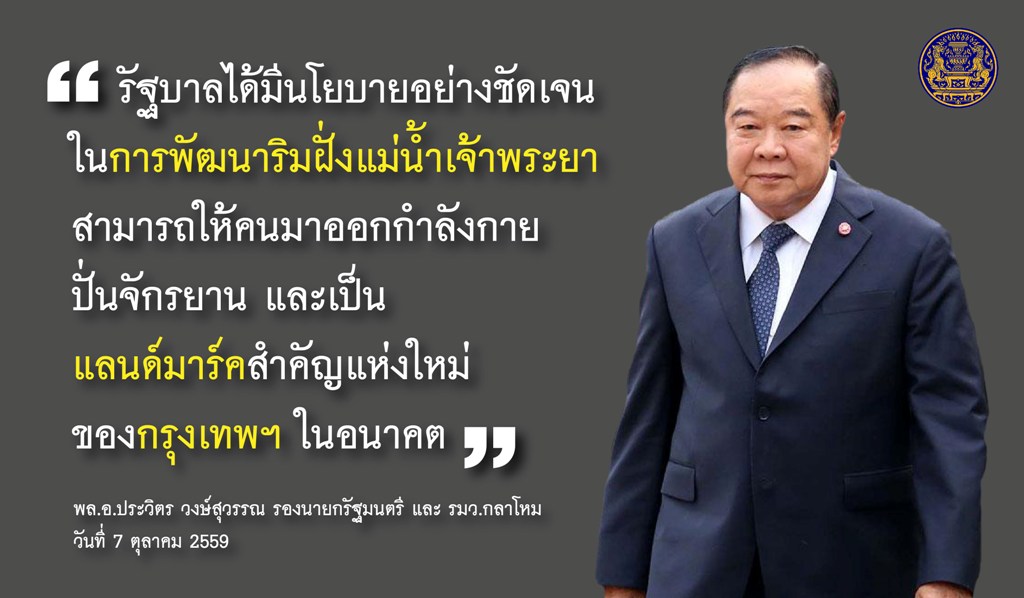 “ รัฐบาลได้มีนโยบายอย่างชัดเจน ในการพัฒนาริมฝั่งแม่น้ำเจ้าพระยา สามารถให้คนมาออกกำลังกาย ปั่นจักรยาน และเป็น แลนด์มาร์คสำคัญแห่งใหม่ ของกรุงเทพฯ ในอนาคต ”

พล.อ.ประวิตร วงษ์สุวรรณ รองนายกรัฐมนตรี และ รมว.กลาโหม
วันที่ 7 ตุลาคม 2559