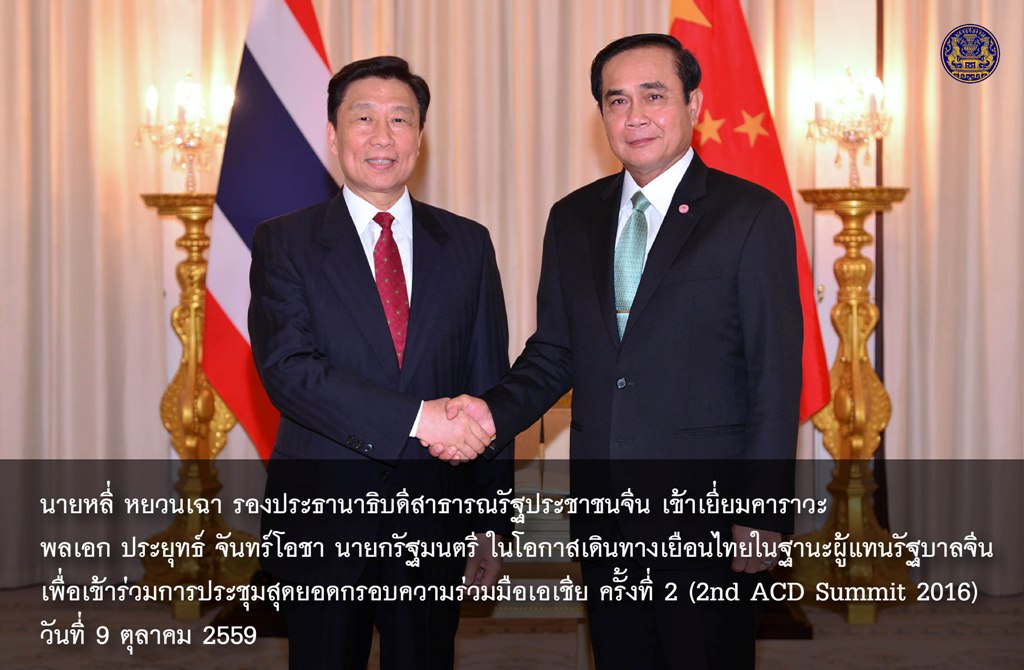 นายหลี่ หยวนเฉา รองประธานาธิบดีสาธารณรัฐประชาชนจีน เข้าเยี่ยมคารวะ พลเอก ประยุทธ์ จันทร์โอชา นายกรัฐมนตรี ในโอกาสเดินทางเยือนไทยในฐานะผู้แทนรัฐบาลจีน เพื่อเข้าร่วมการประชุมสุดยอดกรอบความร่วมมือเอเชีย ครั้งที่ 2 (2nd ACD Summit 2016) วันที่ 9 ตุลาคม 2559